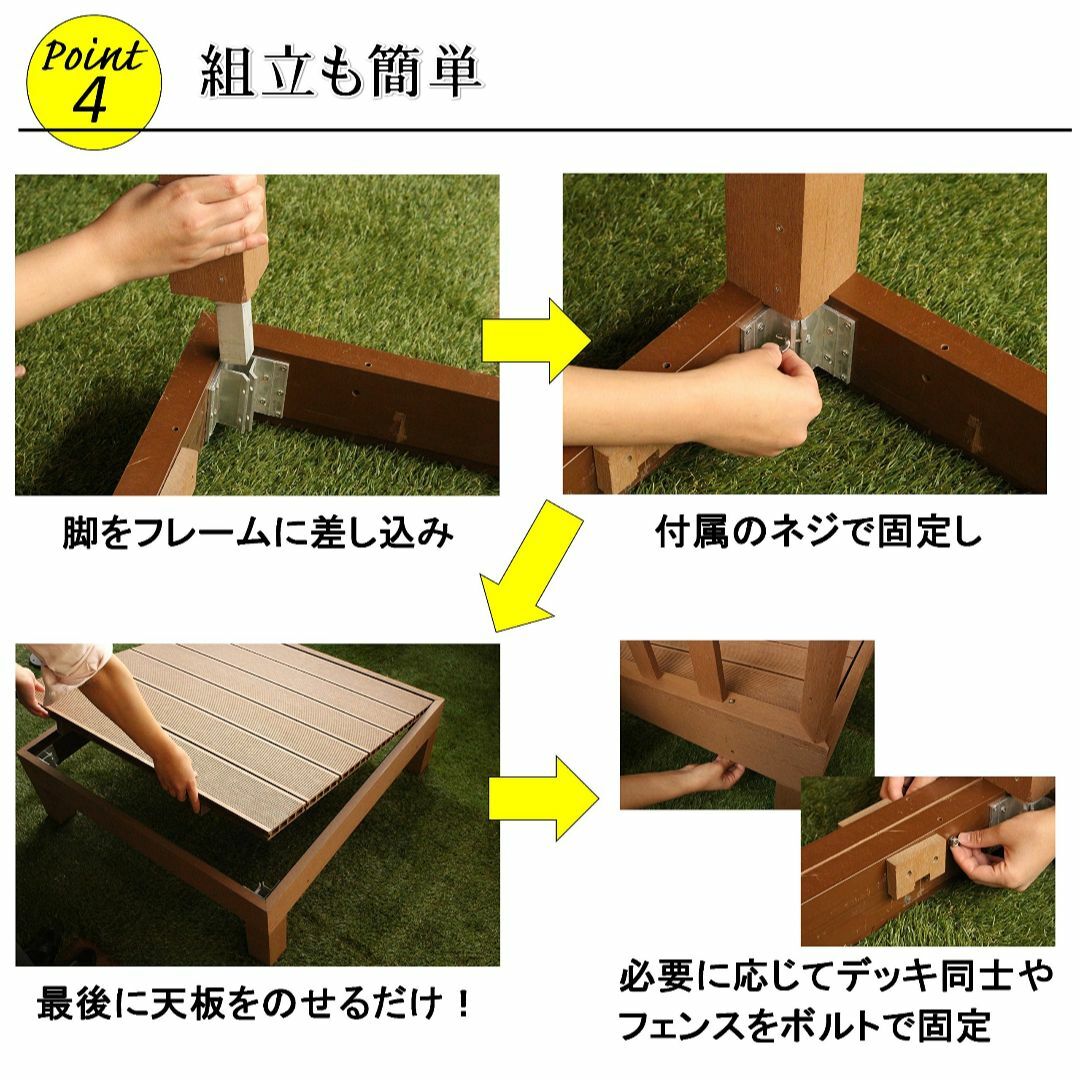 Point 4

組立も簡単

脚をフレームに差し込み

付属のネジで固定し

最後に天板をのせるだけ！

必要に応じてデッキ同士やフェンスをボルトで固定