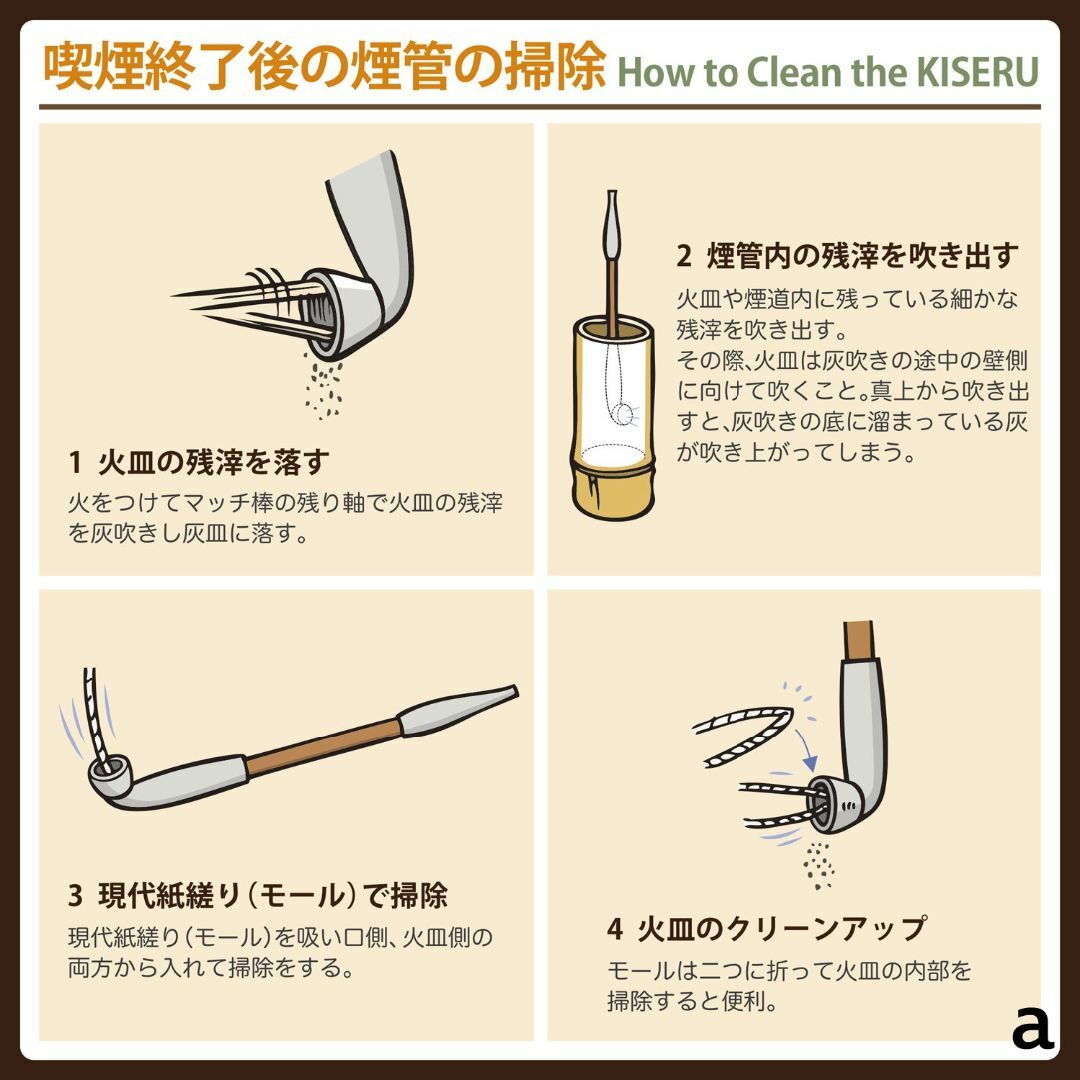 喫煙終了後の煙管の掃除 How to Clean the KISERU

1 火皿の残滓を落す
火をつけてマッチ棒の残り軸で火皿の残滓を灰吹きし灰皿に落す。

2 煙管内の残滓を吹き出す
火皿や煙道内に残っている細かな残滓を吹き出す。
その際、火皿は灰吹きの途中の壁側に向けて吹くこと。真上から吹き出すと、灰吹きの底に溜まっている灰が吹き上がってしまう。

3 現代紙縒り(モール)で掃除
現代紙縒り(モール)を吸い口側、火皿側の両方から入れて掃除をする。

4 火皿のクリーンアップ
モールは二つに折って火皿の内部を掃除すると便利。

a