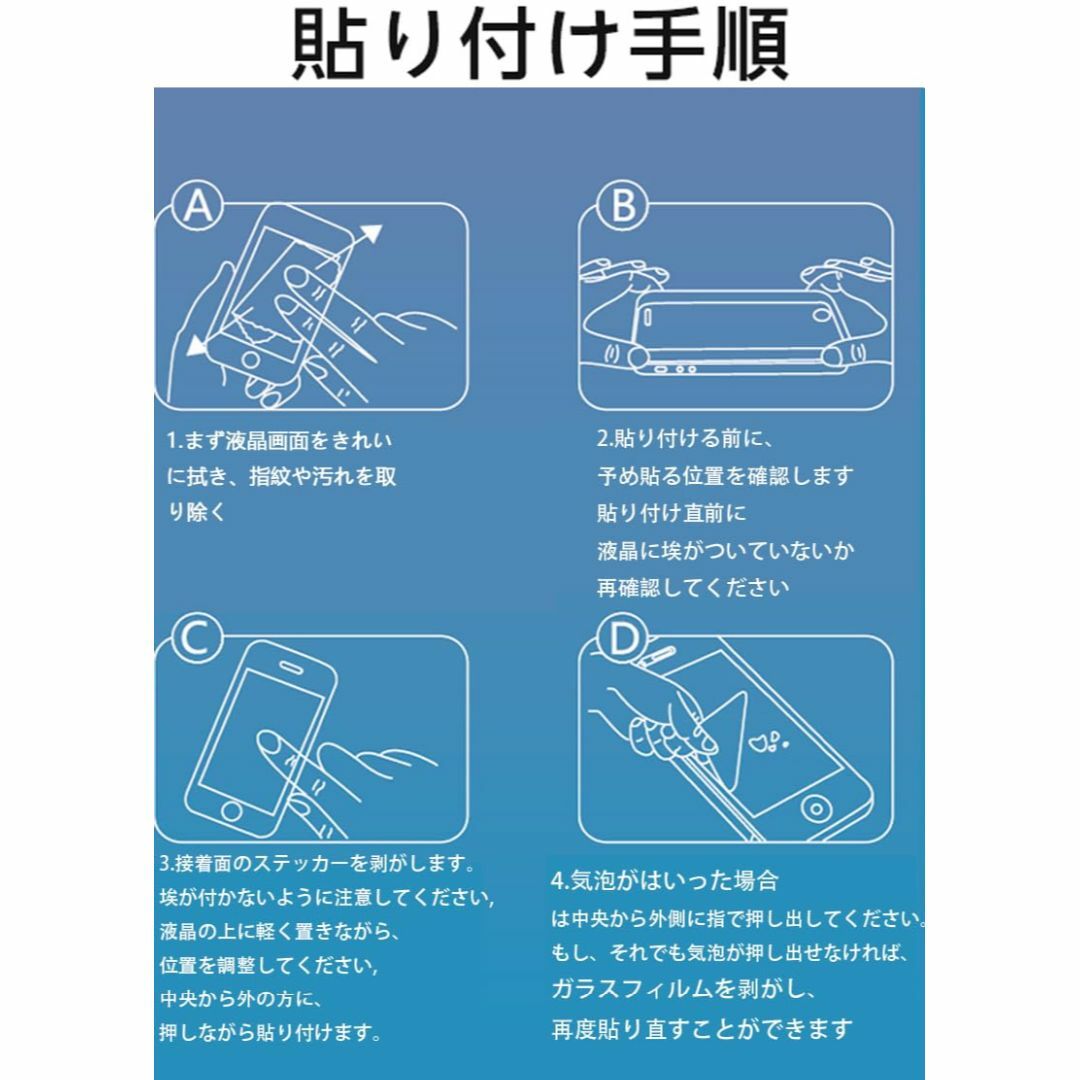 貼り付け手順

A

1.まず液晶画面をきれいに拭き、指紋や汚れを取り除く

B

2.貼り付ける前に、
予め貼る位置を確認します
貼り付け直前に
液晶に埃がついていないか
再確認してください

C

3.接着面のステッカーを剥がします。
埃が付かないように注意してください,
液晶の上に軽く置きながら、
位置を調整してください,
中央から外の方に、
押しながら貼り付けます。

D

4.気泡がはいった場合
は中央から外側に指で押し出してください。
もし、それでも気泡が押し出せなければ、
ガラスフィルムを剥がし、
再度貼り直すことができます