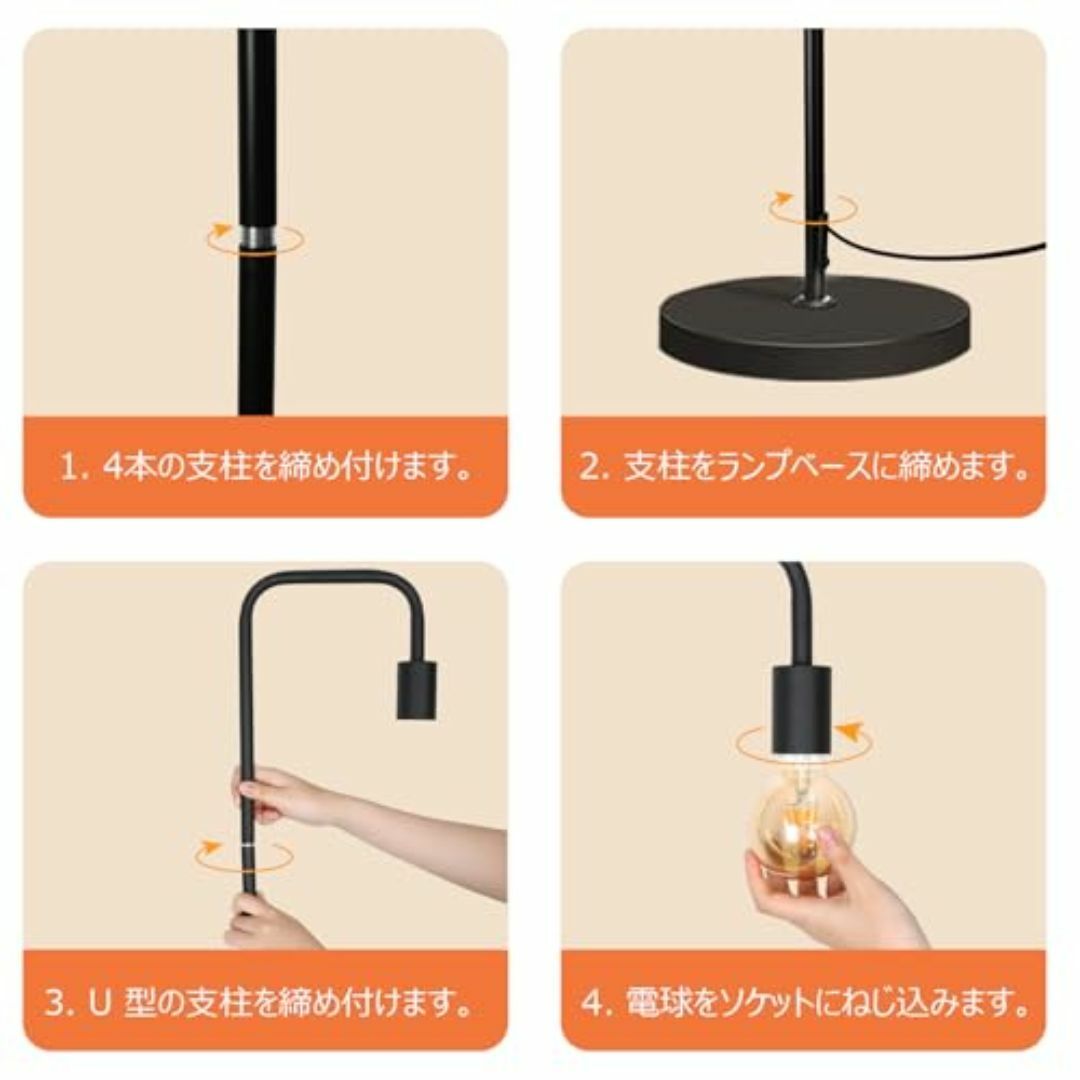 1. 4本の支柱を締め付けます。

2. 支柱をランプベースに締めます。

3. U 型の支柱を締め付けます。

4. 電球をソケットにねじ込みます。