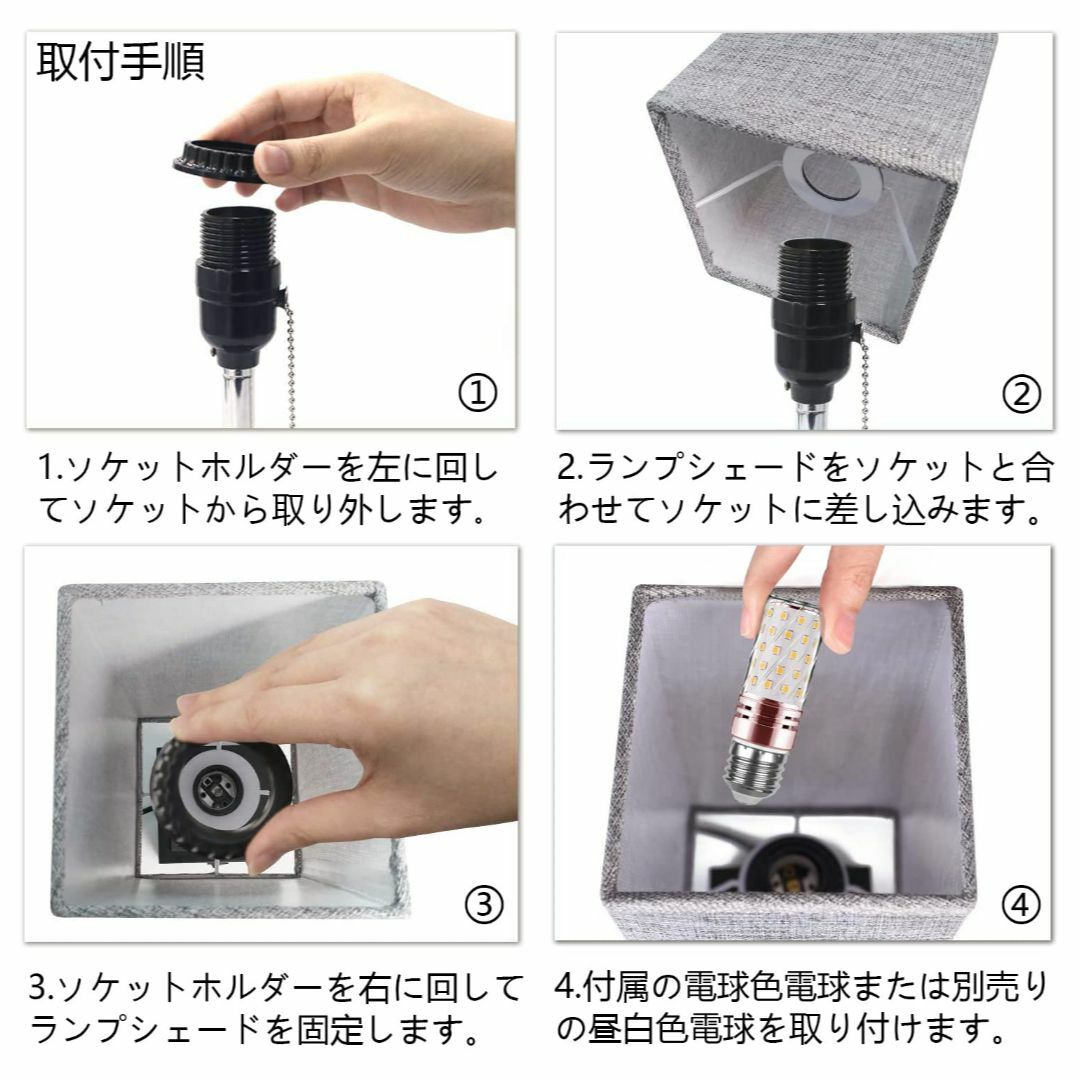 取付手順

①

1.ソケットホルダーを左に回してソケットから取り外します。

②

2.ランプシェードをソケットと合わせてソケットに差し込みます。

③

3.ソケットホルダーを右に回してランプシェードを固定します。

④

4.付属の電球色電球または別売りの昼白色電球を取り付けます。