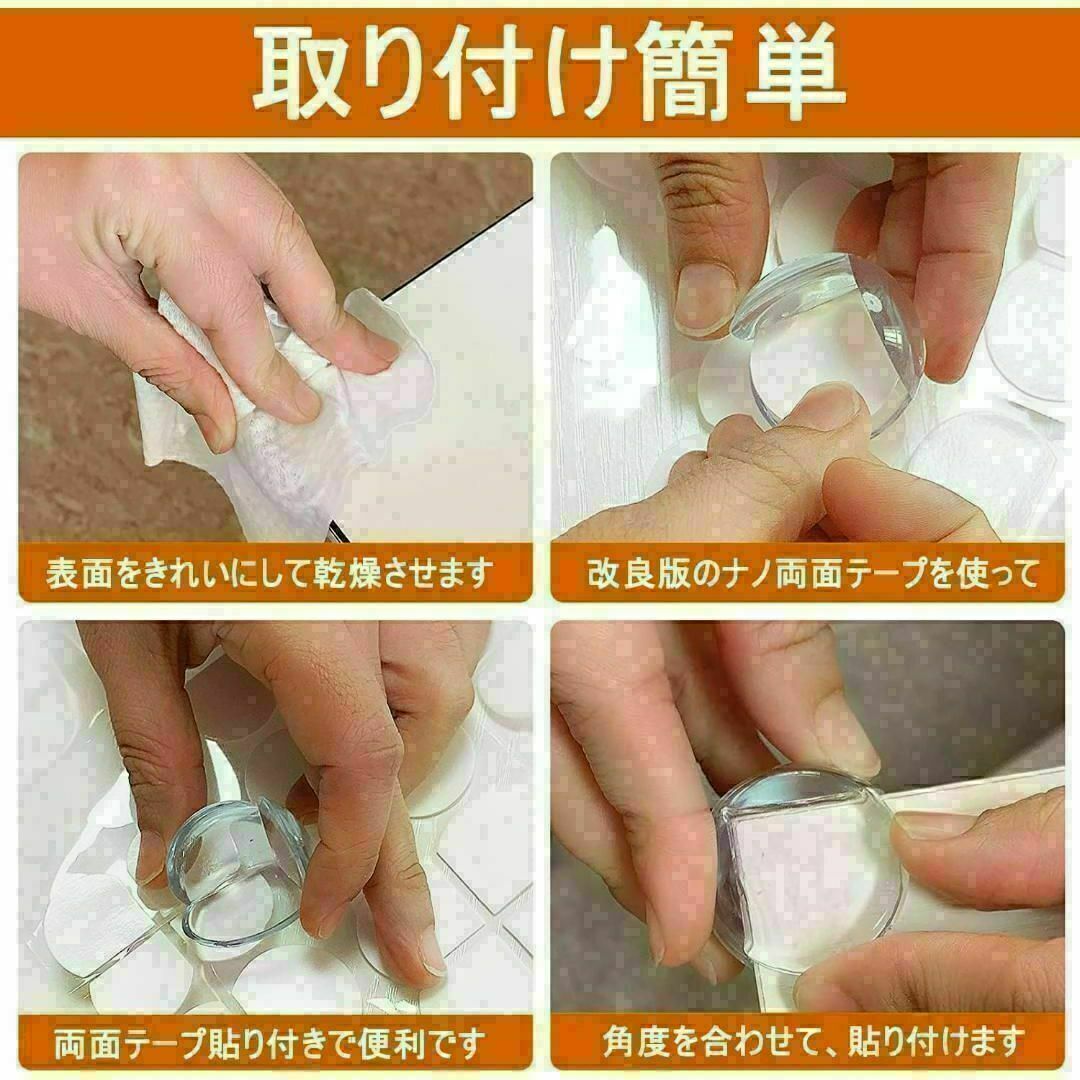 取り付け簡単

表面をきれいにして乾燥させます

改良版のナノ両面テープを使って

両面テープ貼り付きで便利です

角度を合わせて、貼り付けます