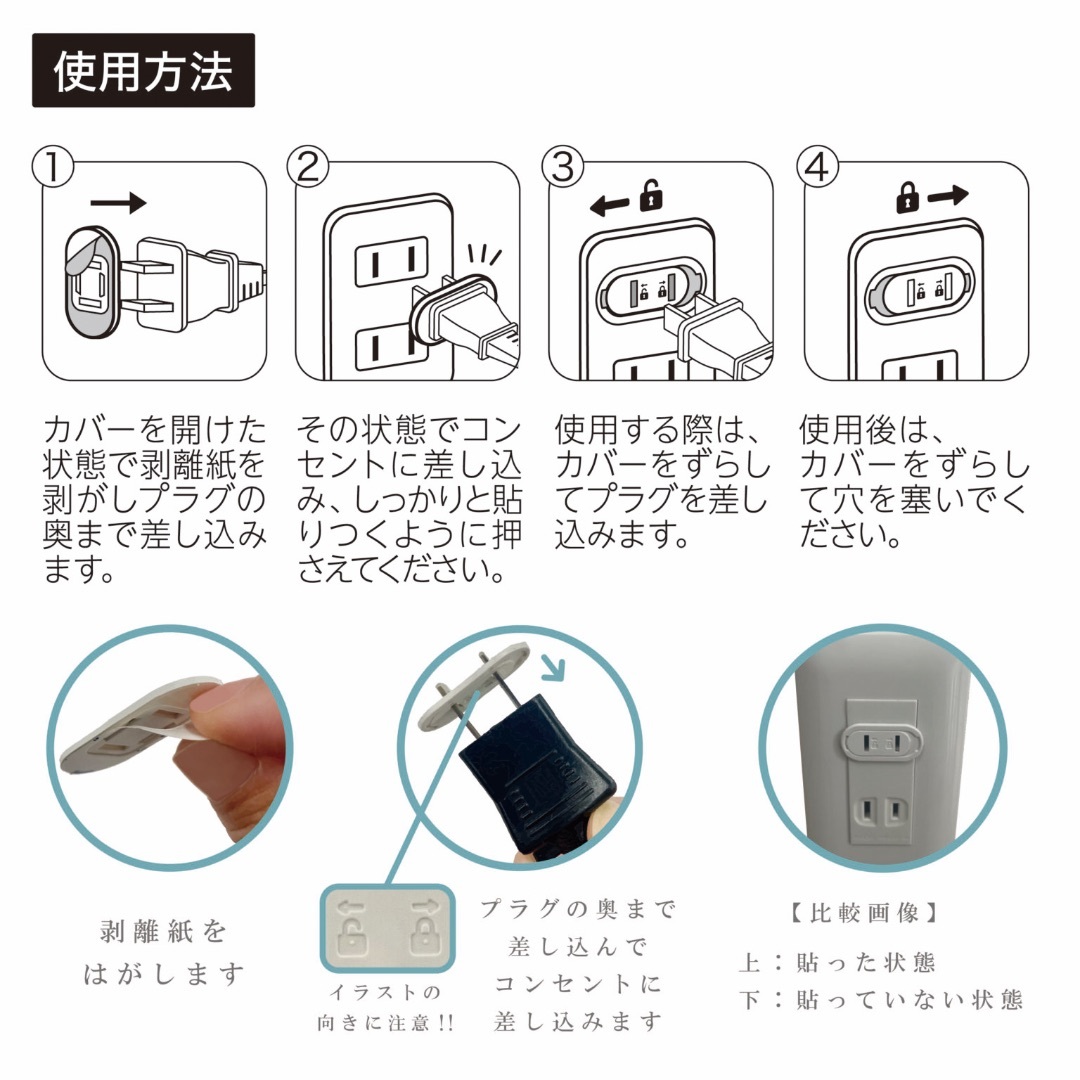 使用方法

①

カバーを開けた状態で剥離紙を剥がしプラグの奥まで差し込みます。

②

その状態でコンセントに差し込み、しっかりと貼りつくように押さえてください。

③

使用する際は、カバーをずらしてプラグを差し込みます。

④

使用後は、カバーをずらして穴を塞いでください。

剥離紙をはがします

イラストの向きに注意!!

プラグの奥まで差し込んでコンセントに差し込みます

【比較画像】
上：貼った状態
下：貼っていない状態