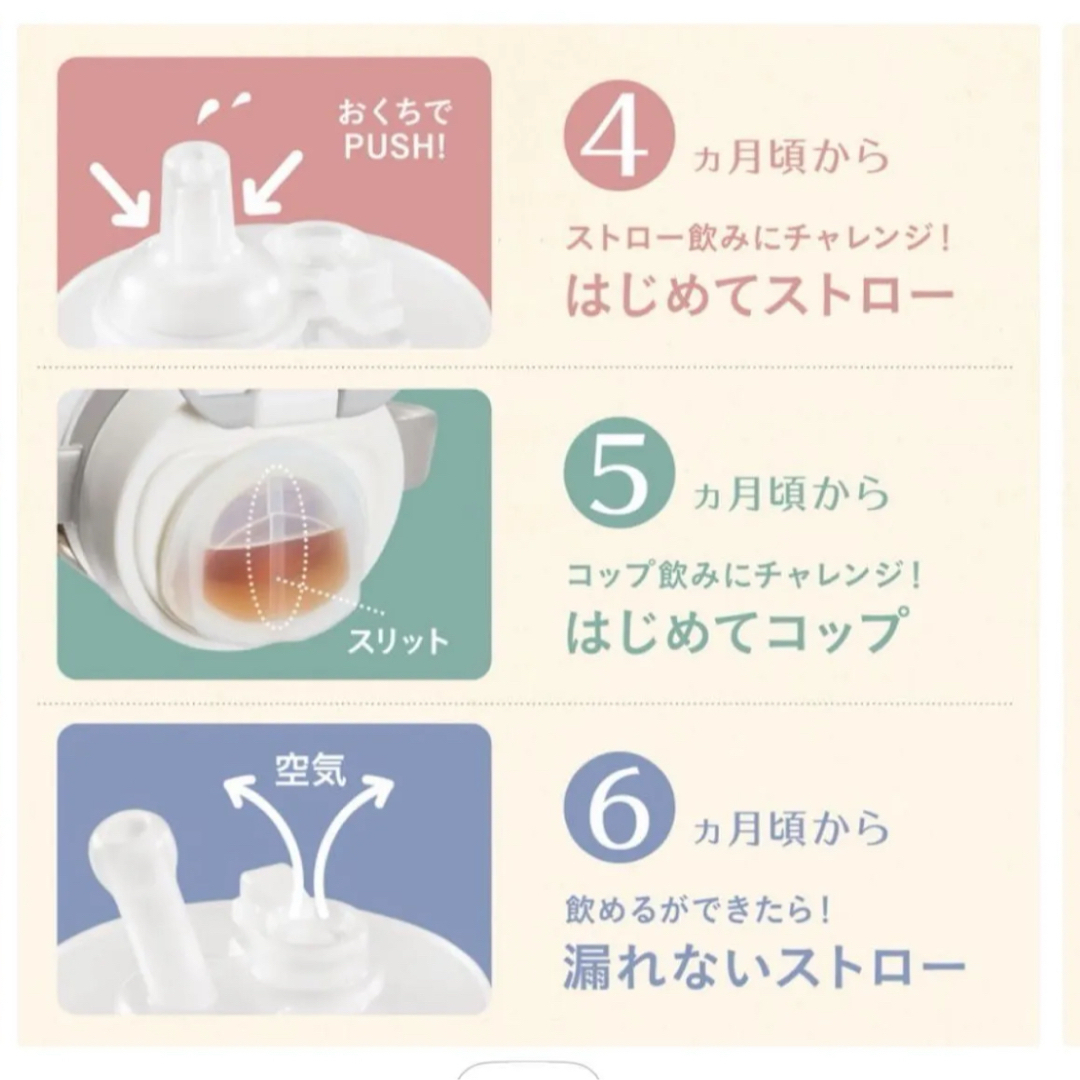 おくちで
PUSH!

4 ヵ月頃から

ストロー飲みにチャレンジ!
はじめてストロー

スリット

5 ヵ月頃から

コップ飲みにチャレンジ!
はじめてコップ

空気

6 ヵ月頃から

飲めるができたら!
漏れないストロー