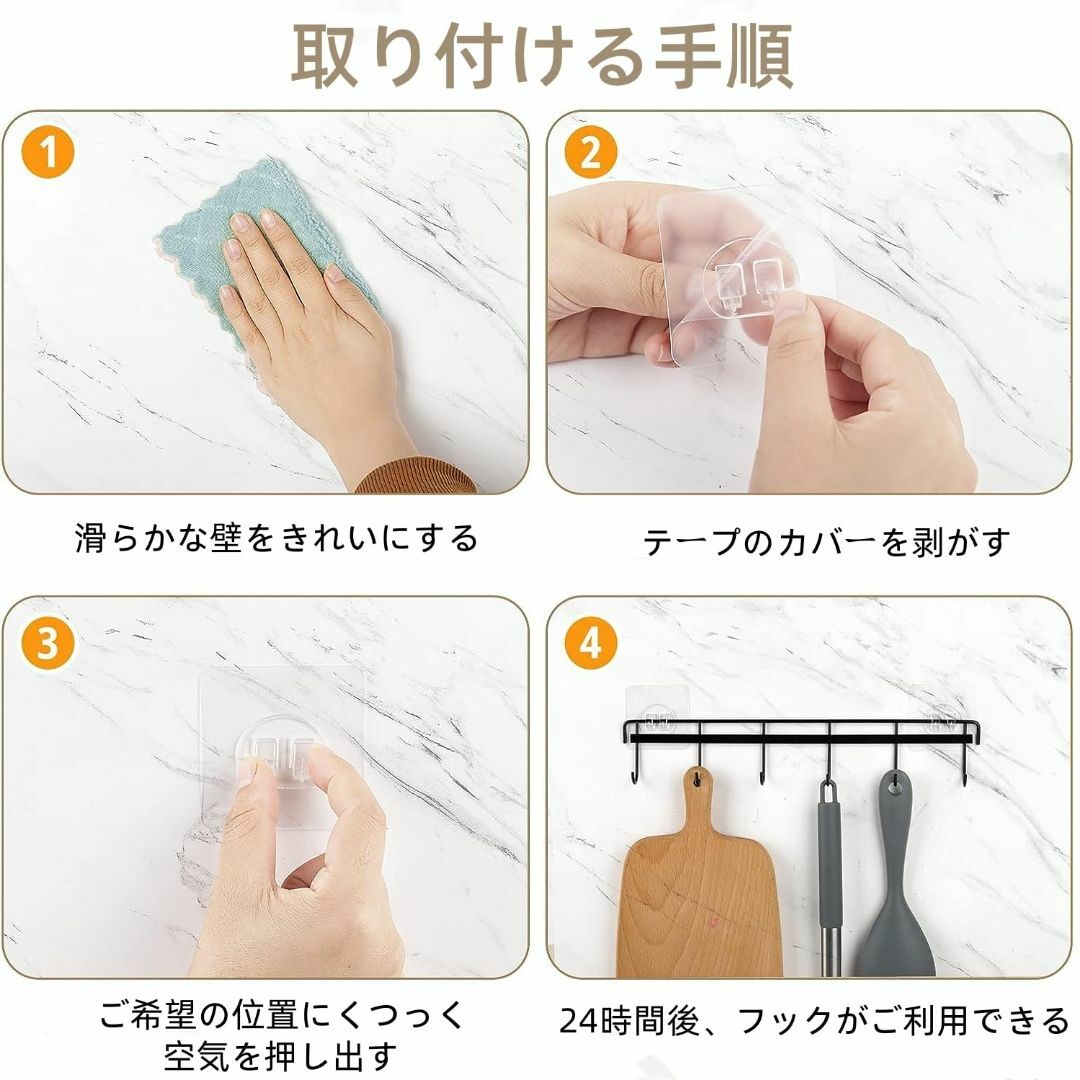 取り付ける手順

1

滑らかな壁をきれいにする

2

テープのカバーを剥がす

3

ご希望の位置にくつっく
空気を押し出す

4

24時間後、フックがご利用できる