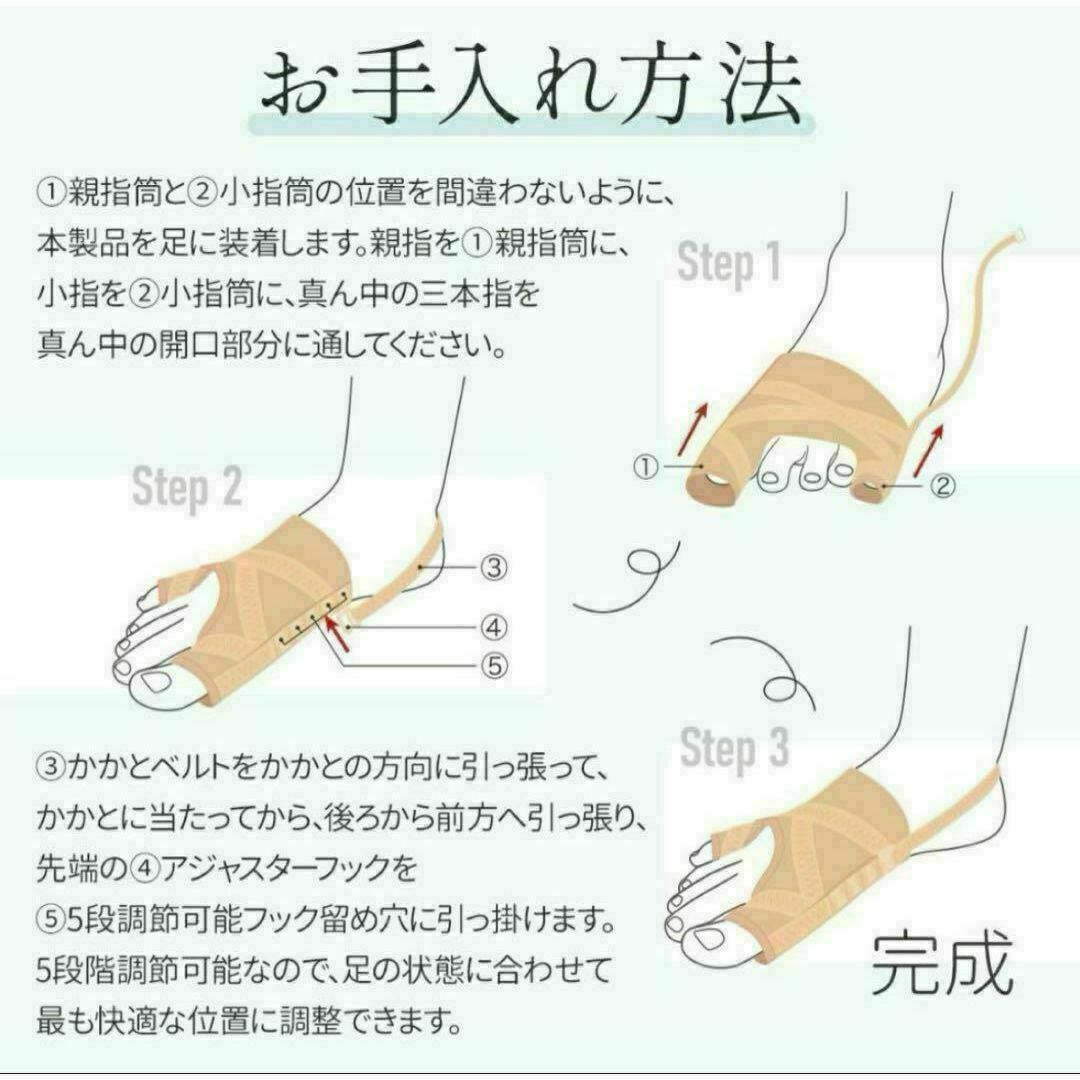 お手入れ方法

①親指筒と②小指筒の位置を間違わないように、本製品を足に装着します。親指を①親指筒に、小指を②小指筒に、真ん中の三本指を真ん中の開口部分に通してください。

Step 1

①

②

Step 2

③

④

⑤

③かかとベルトをかかとの方向に引っ張って、かかとに当たってから、後ろから前方へ引っ張り、先端の④アジャスターフックを⑤5段調節可能フック留め穴に引っ掛けます。5段階調節可能なので、足の状態に合わせて最も快適な位置に調整できます。

Step 3

完成