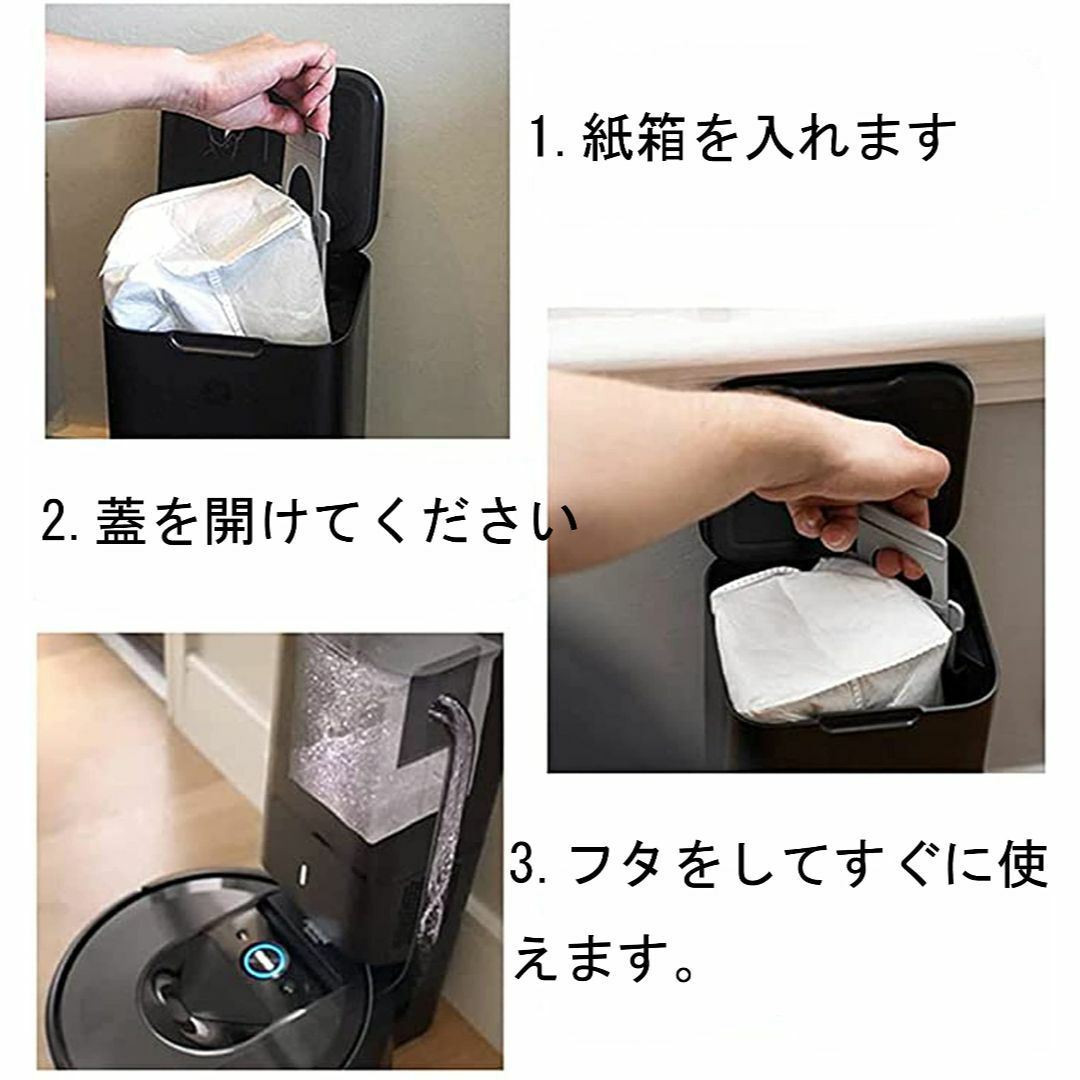 1. 紙箱を入れます

2. 蓋を開けてください

3. フタをしてすぐに使えます。