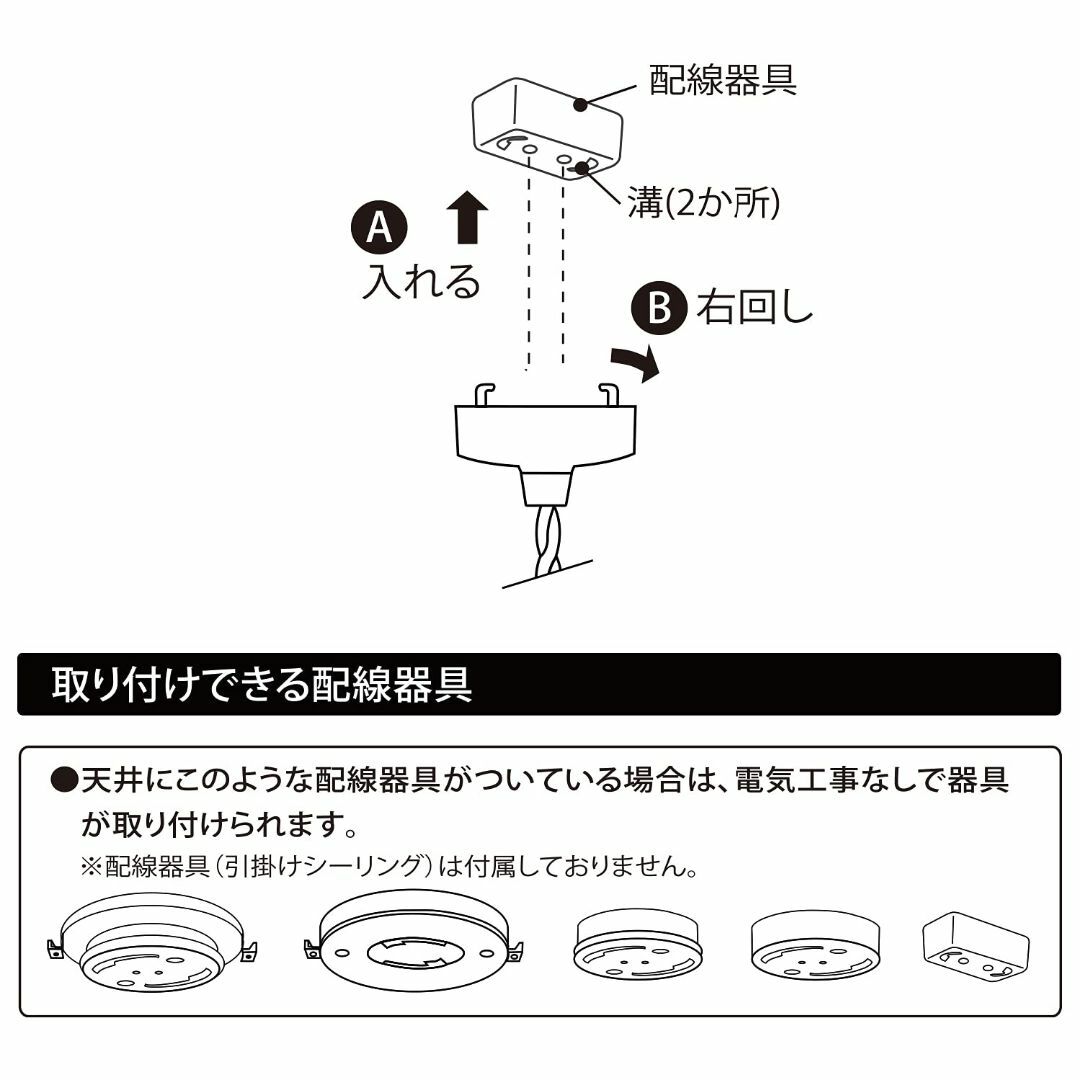 配線器具

溝(2か所)

A 入れる

B 右回し

取り付けできる配線器具

●天井にこのような配線器具がついている場合は、電気工事なしで器具が取り付けられます。

※配線器具（引掛けシーリング）は付属しておりません。