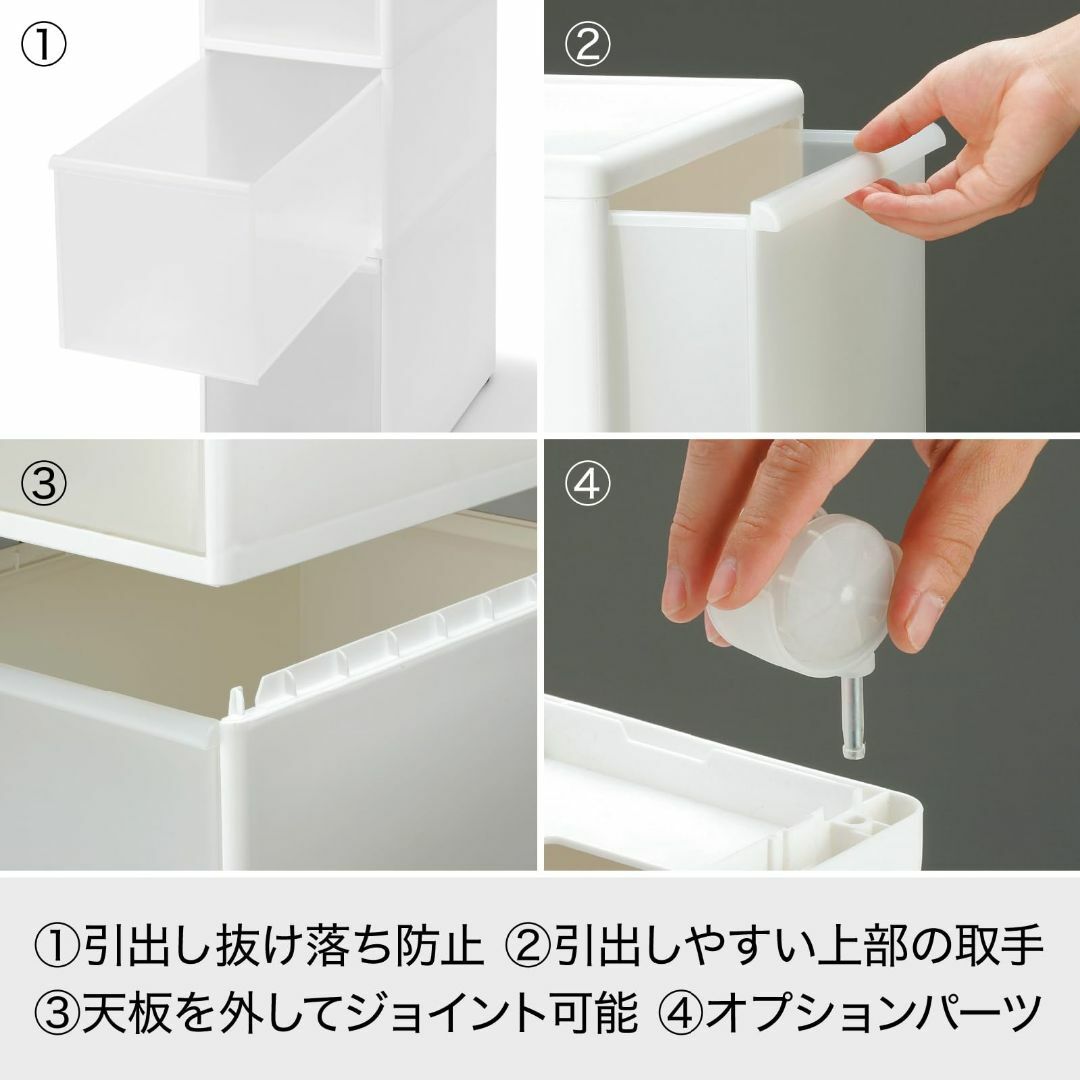 ①

②

③

④

①引出し抜け落ち防止 ②引出しやすい上部の取手
③天板を外してジョイント可能 ④オプションパーツ