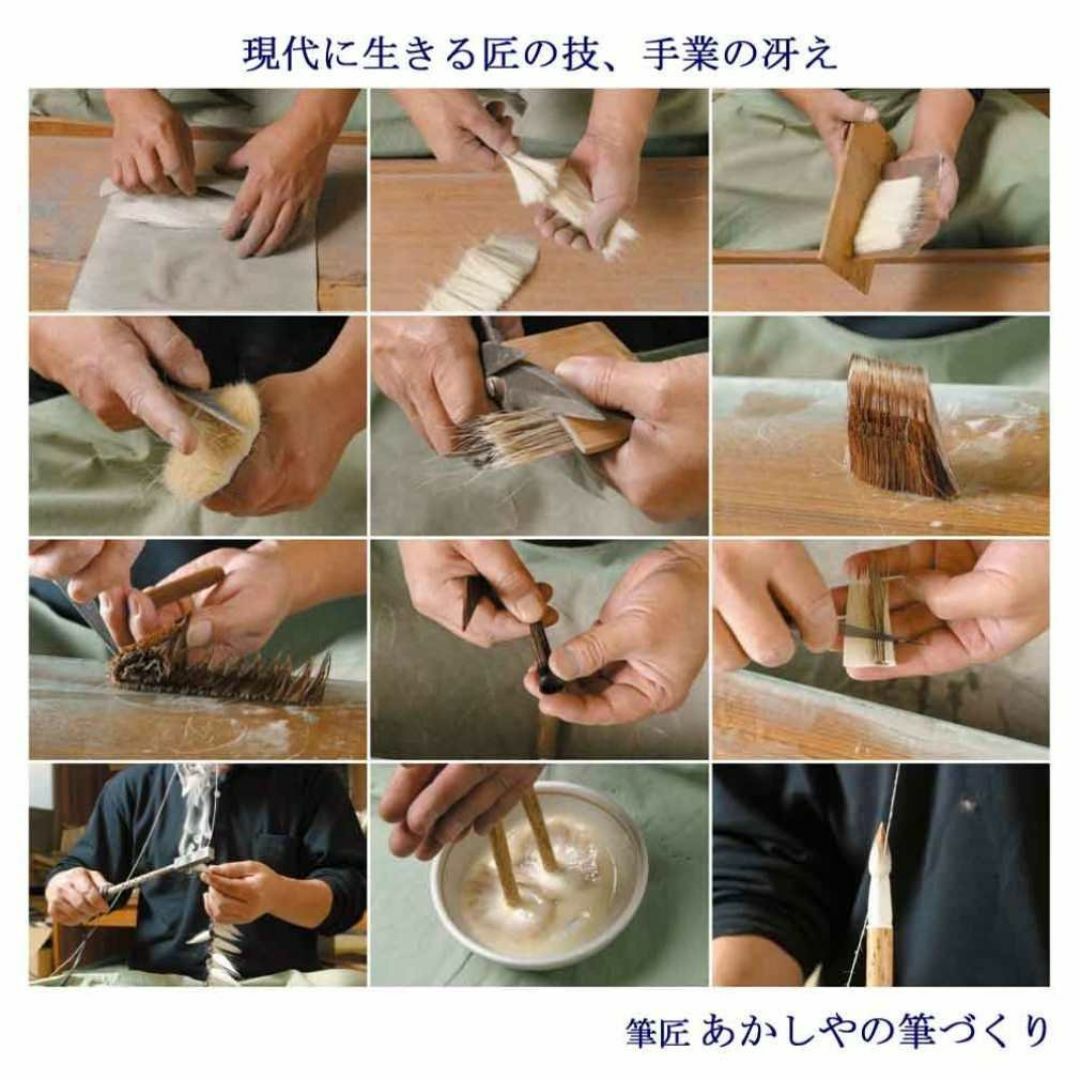 現代に生きる匠の技、手業の冴え

筆匠 あかしやの筆づくり