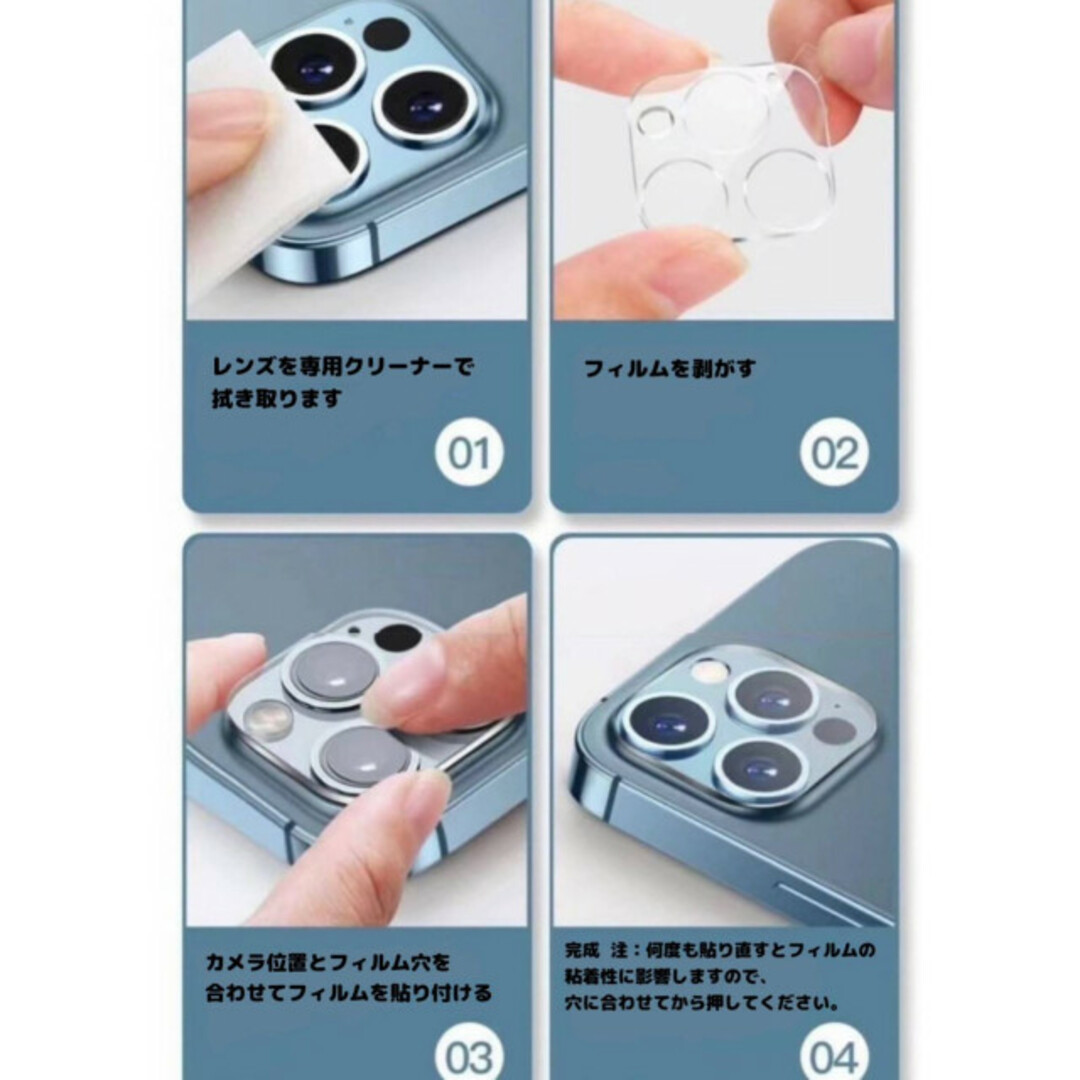 レンズを専用クリーナーで拭き取ります

01

フィルムを剥がす

02

カメラ位置とフィルム穴を合わせてフィルムを貼り付ける

03

完成 注：何度も貼り直すとフィルムの粘着性に影響しますので、穴に合わせてから押してください。

04