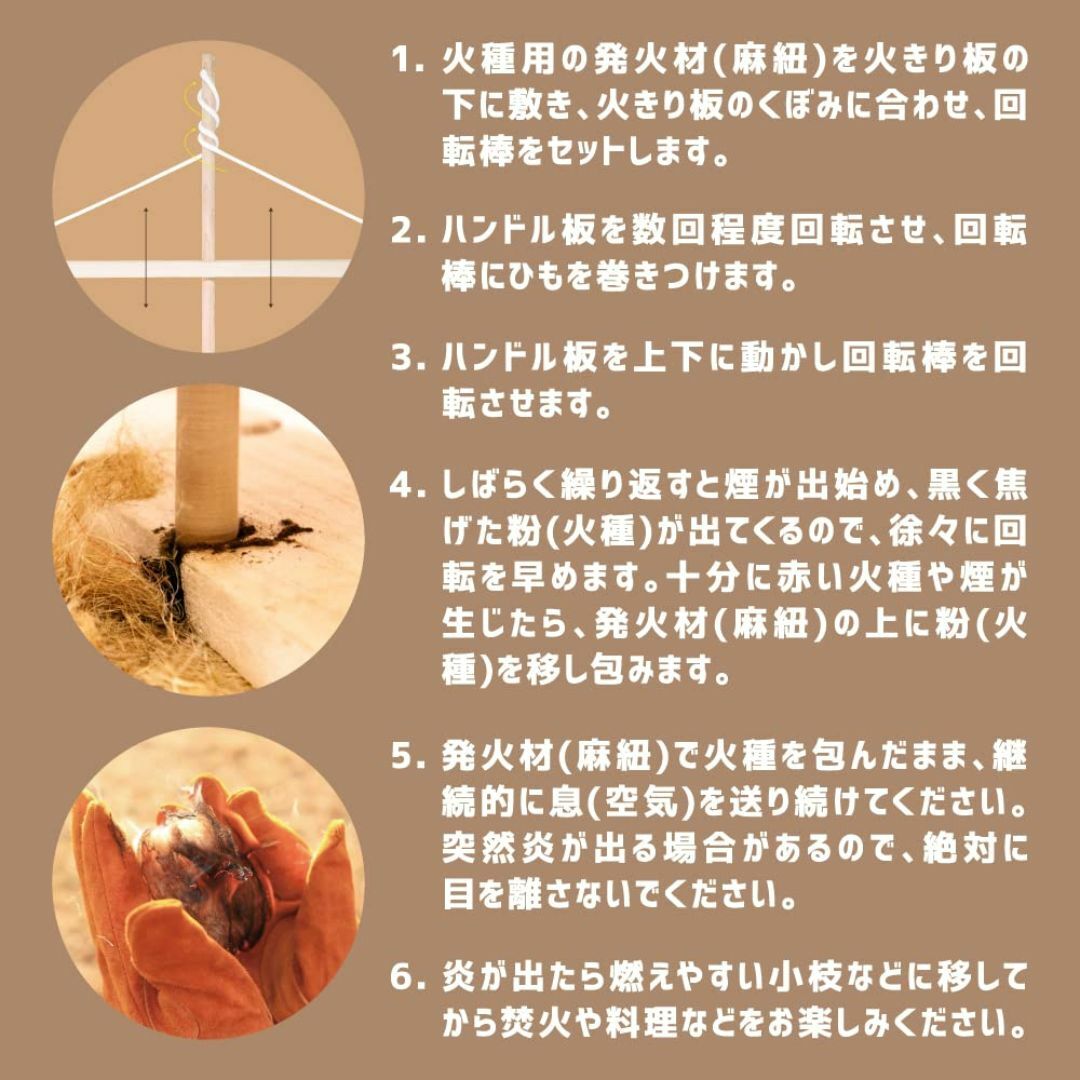 1. 火種用の発火材(麻紐)を火きり板の下に敷き、火きり板のくぼみに合わせ、回転棒をセットします。

2. ハンドル板を数回程度回転させ、回転棒にひもを巻きつけます。

3. ハンドル板を上下に動かし回転棒を回転させます。

4. しばらく繰り返すと煙が出始め、黒く焦げた粉(火種)が出てくるので、徐々に回転を早めます。十分に赤い火種や煙が生じたら、発火材(麻紐)の上に粉(火種)を移し包みます。

5. 発火材(麻紐)で火種を包んだまま、継続的に息(空気)を送り続けてください。突然炎が出る場合があるので、絶対に目を離さないでください。

6. 炎が出たら燃えやすい小枝などに移してから焚火や料理などをお楽しみください。