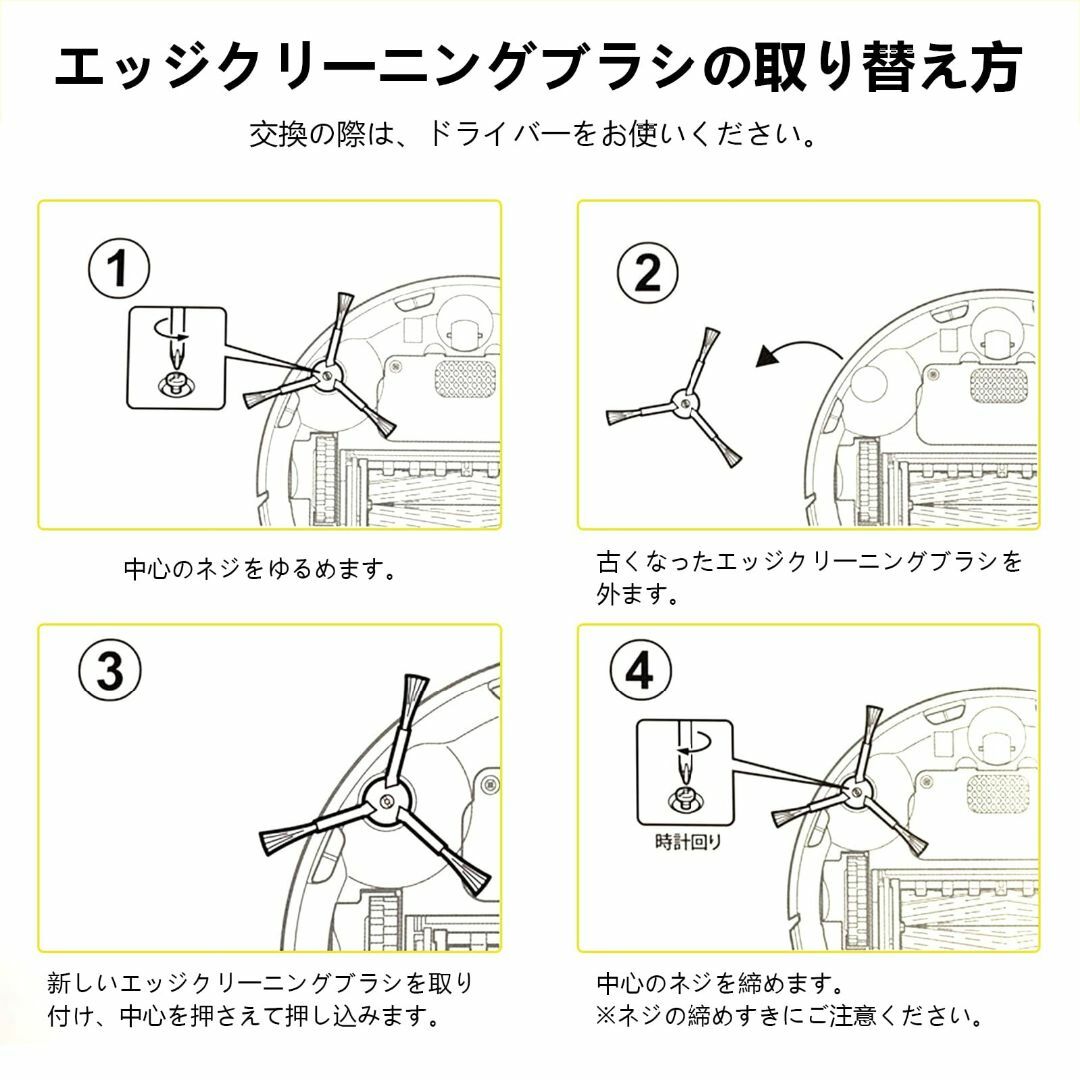 エッジクリーニングブラシの取り替え方

交換の際は、ドライバーをお使いください。

①

中心のネジをゆるめます。

②

古くなったエッジクリーニングブラシを外ます。

③

新しいエッジクリーニングブラシを取り付け、中心を押さえて押し込みます。

④

時計回り

中心のネジを締めます。
※ネジの締めすきにご注意ください。