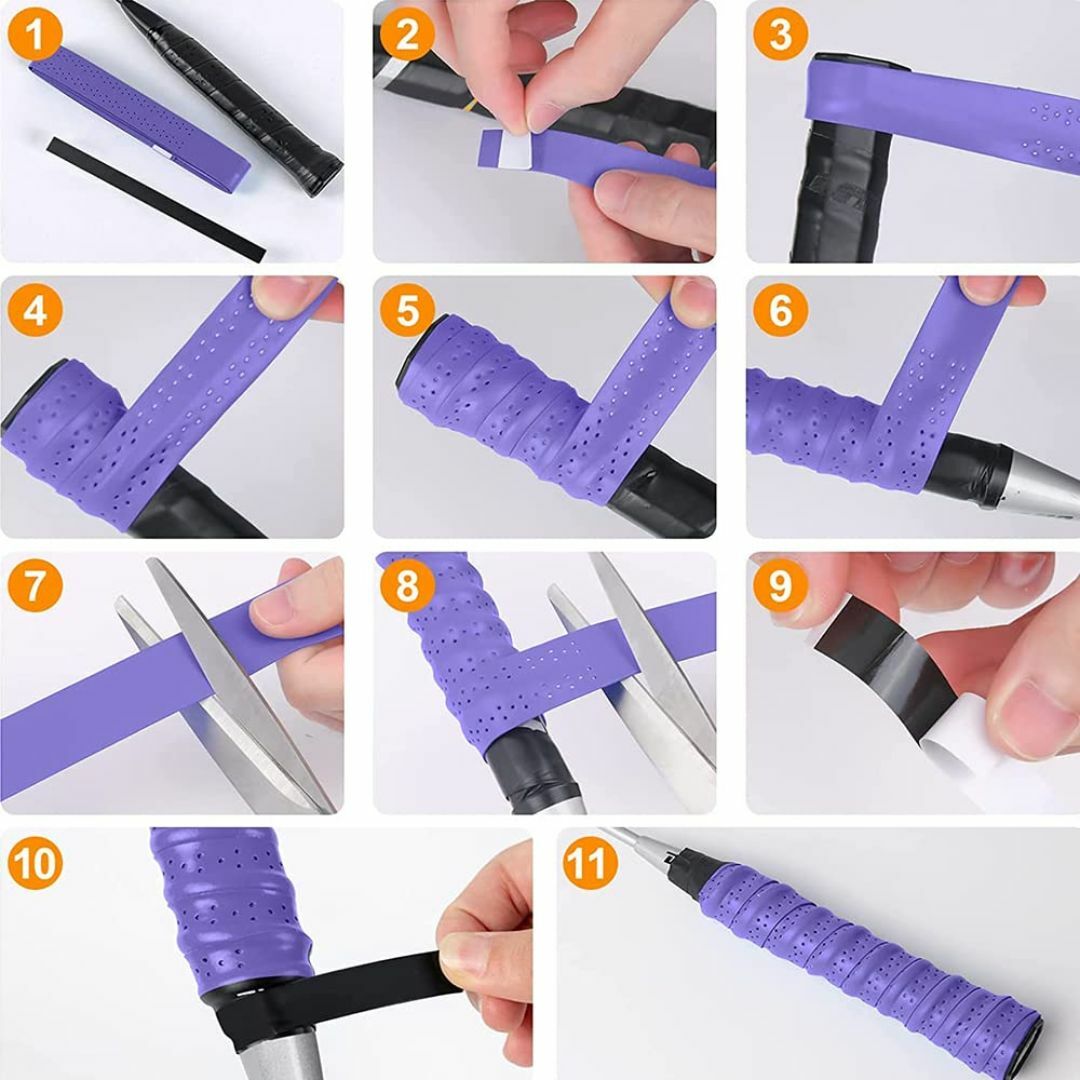 1

2

3

4

5

6

7

8

9

10

11