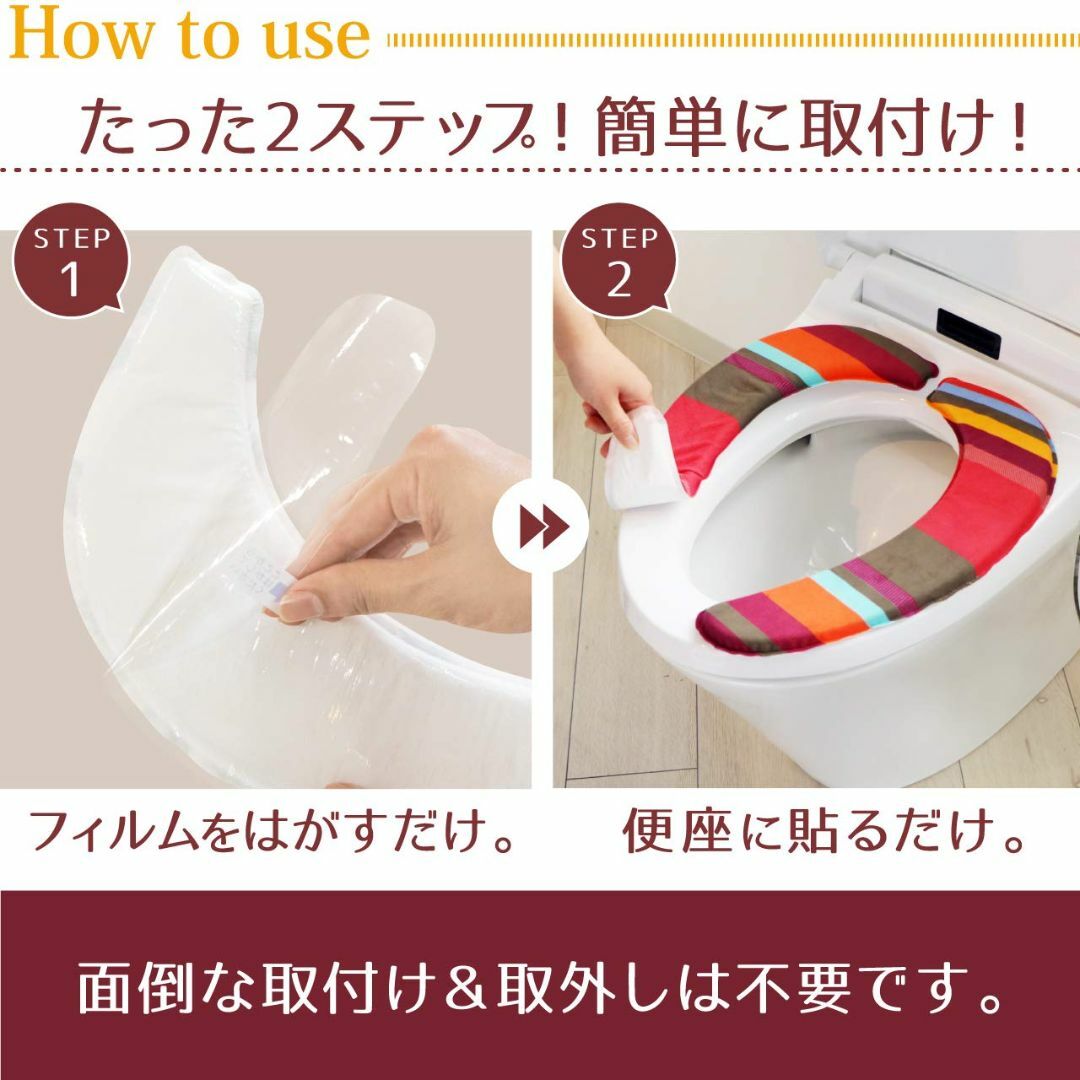 How to use

たった2ステップ！簡単に取付け！

STEP 1

STEP 2

フィルムをはがすだけ。

便座に貼るだけ。

面倒な取付け＆取外しは不要です。