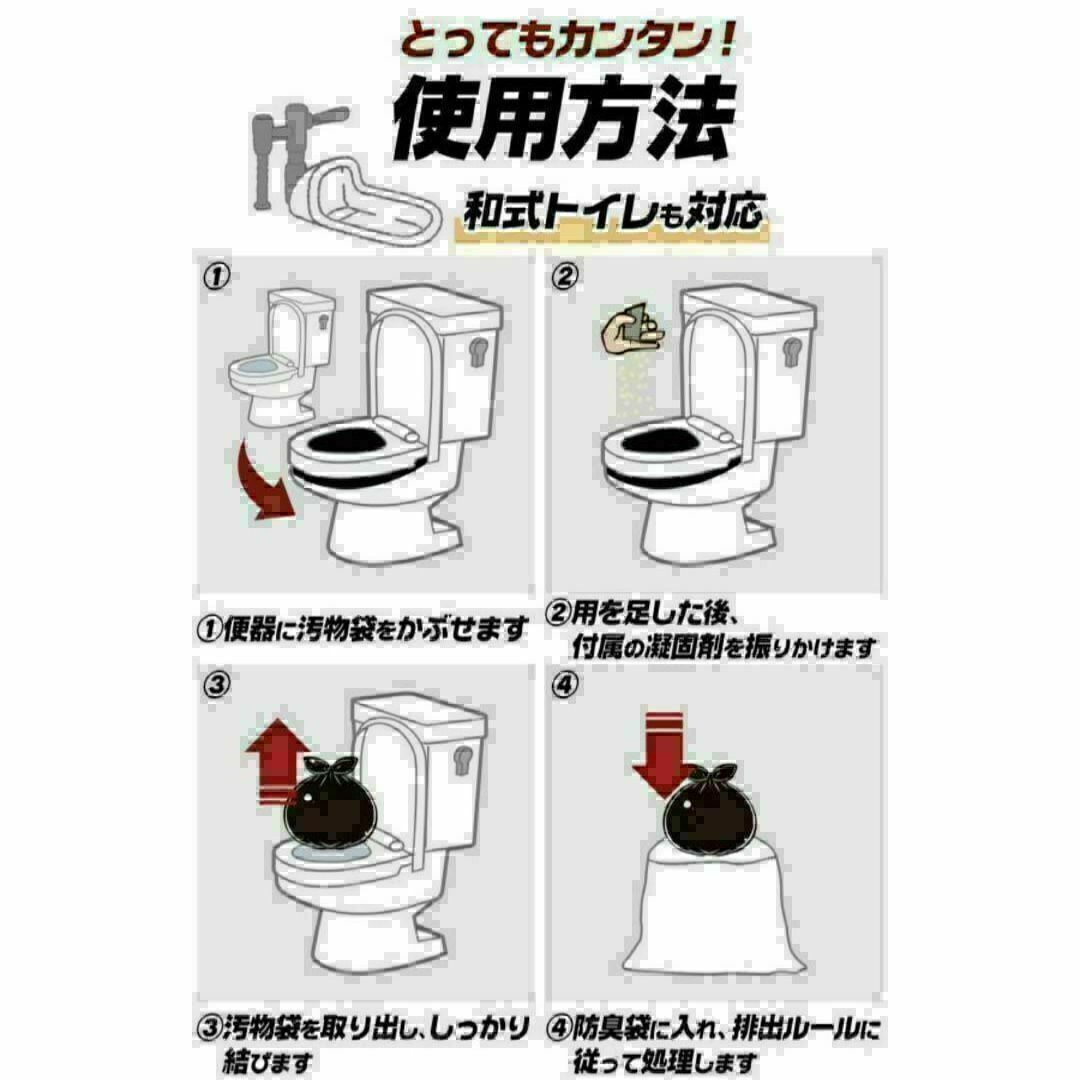 とってもカンタン!
使用方法
和式トイレも対応

①

②

①便器に汚物袋をかぶせます

②用を足した後、付属の凝固剤を振りかけます

③

④

③汚物袋を取り出し、しっかり結びます

④防臭袋に入れ、排出ルールに従って処理します