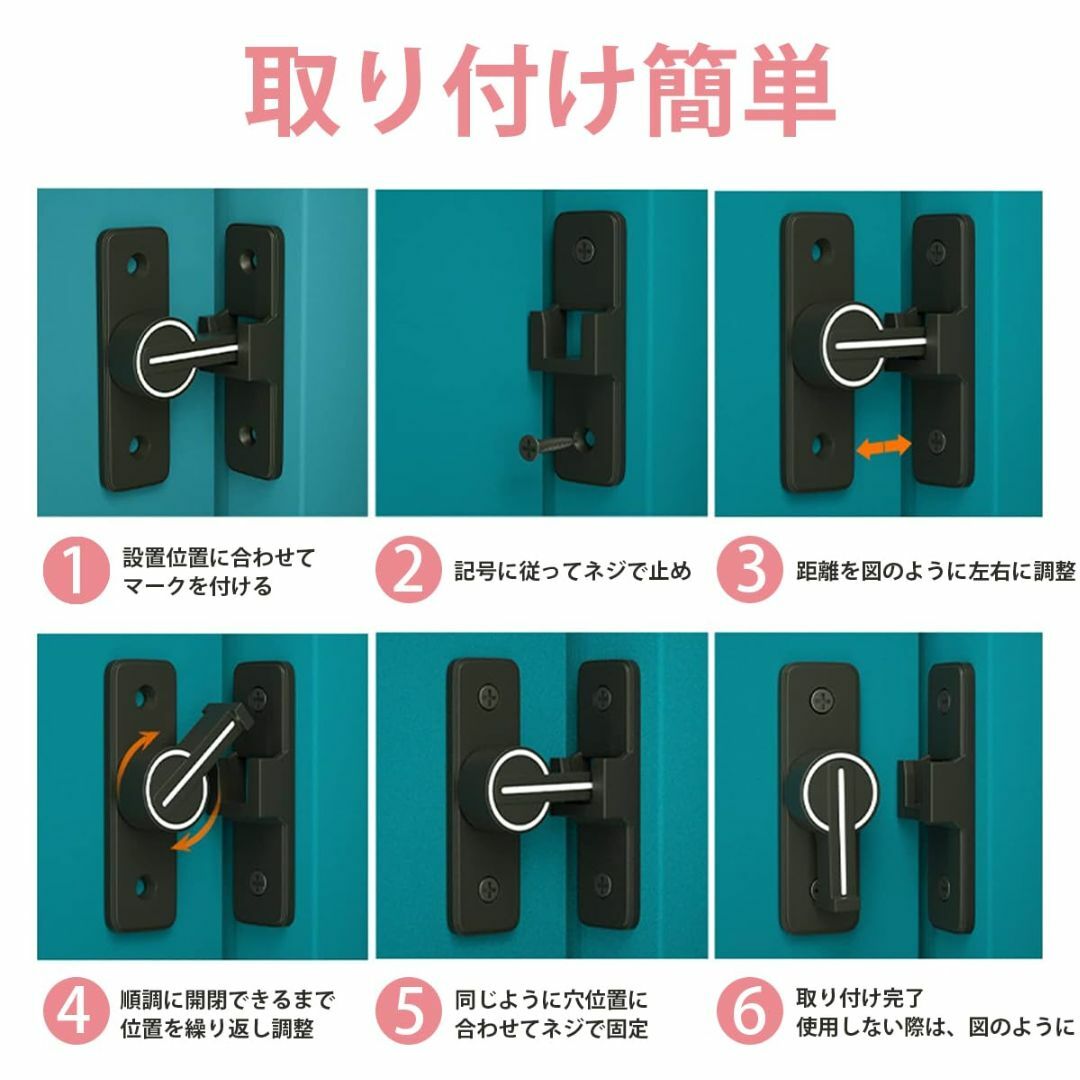 取り付け簡単

1 設置位置に合わせてマークを付ける

2 記号に従ってネジで止め

3 距離を図のように左右に調整

4 順調に開閉できるまで位置を繰り返し調整

5 同じように穴位置に合わせてネジで固定

6 取り付け完了
使用しない際は、図のように