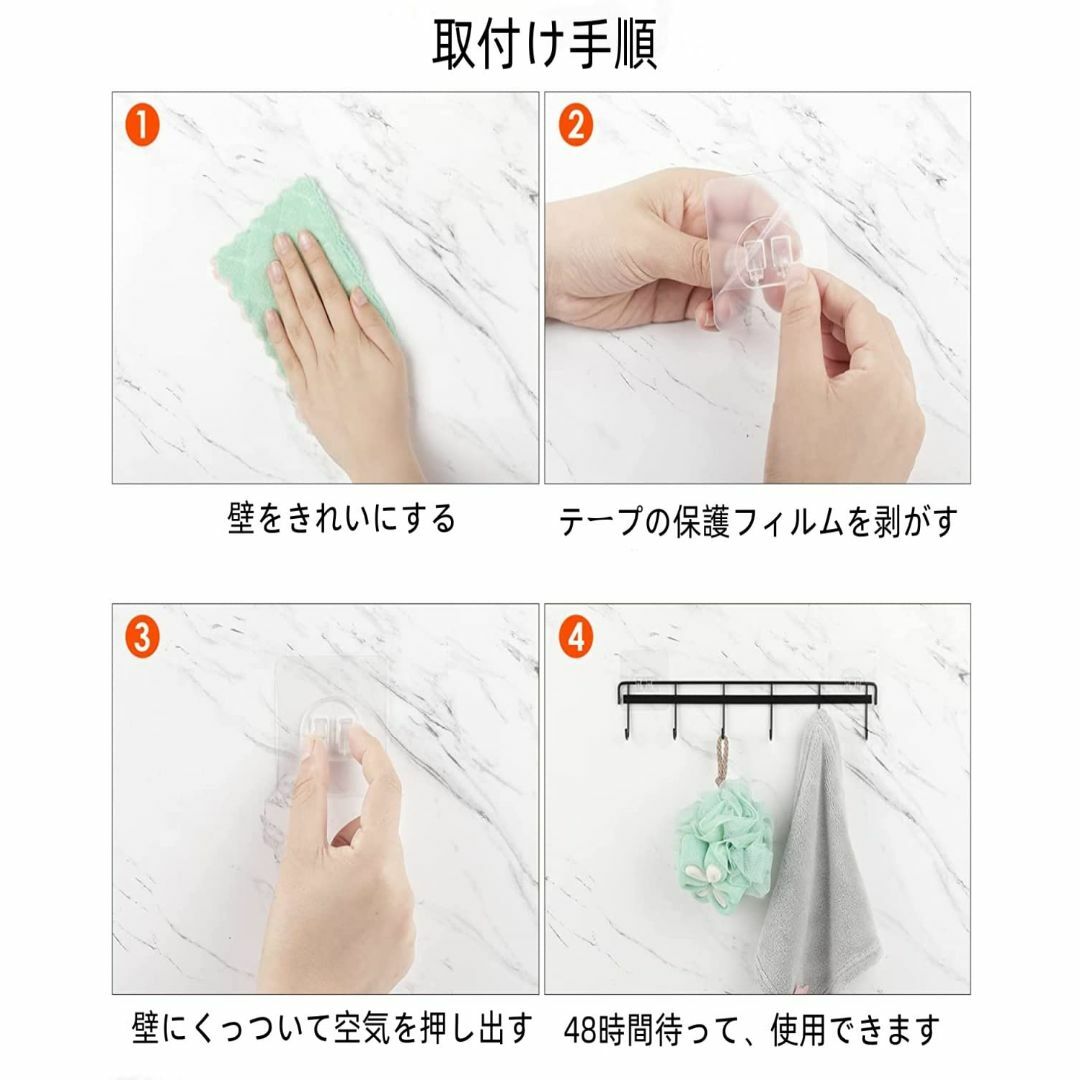 取付け手順

1

壁をきれいにする

2

テープの保護フィルムを剥がす

3

壁にくっついて空気を押し出す

4

48時間待って、使用できます