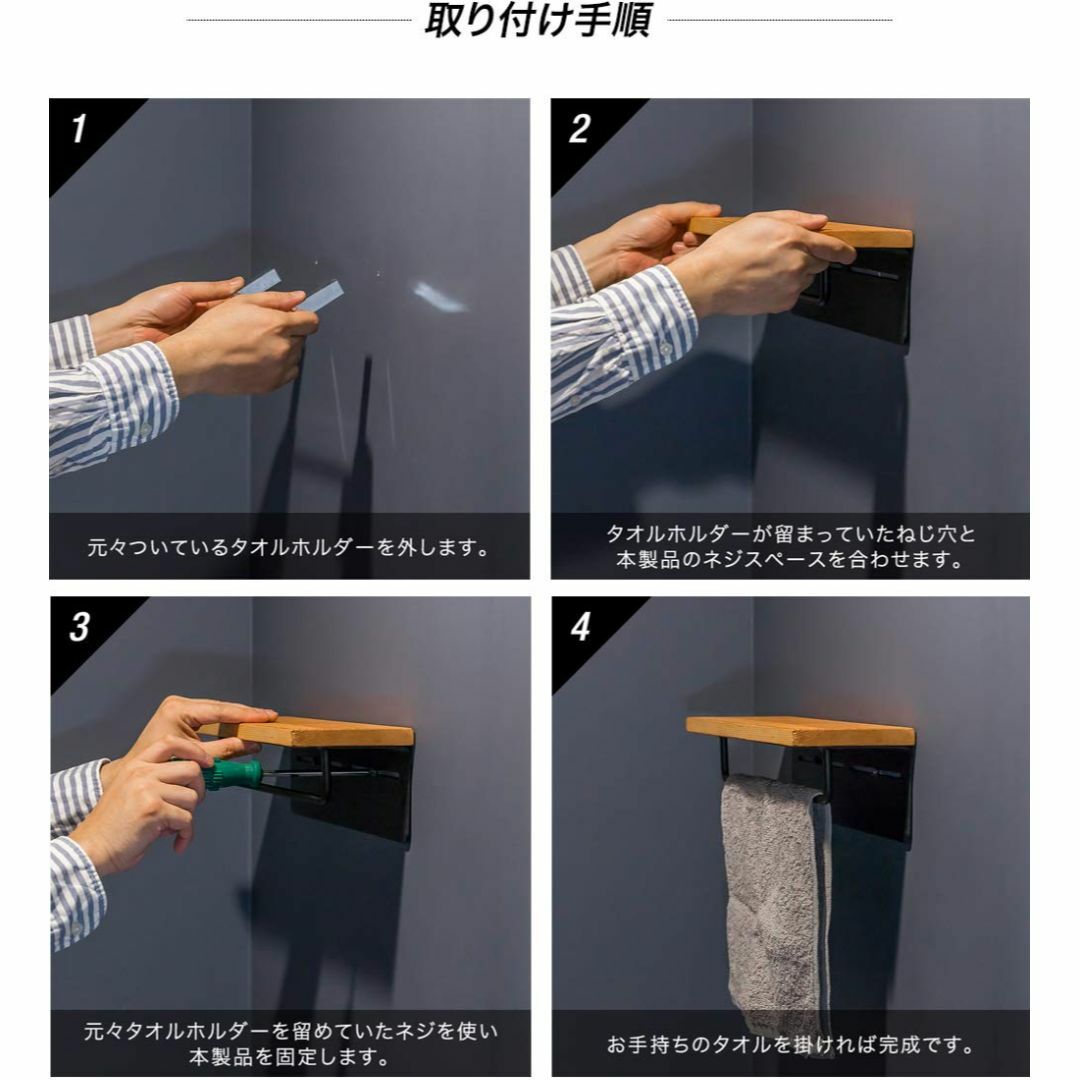 取り付け手順

1

元々ついているタオルホルダーを外します。

2

タオルホルダーが留まっていたねじ穴と本製品のネジスペースを合わせます。

3

元々タオルホルダーを留めていたネジを使い本製品を固定します。

4

お手持ちのタオルを掛ければ完成です。