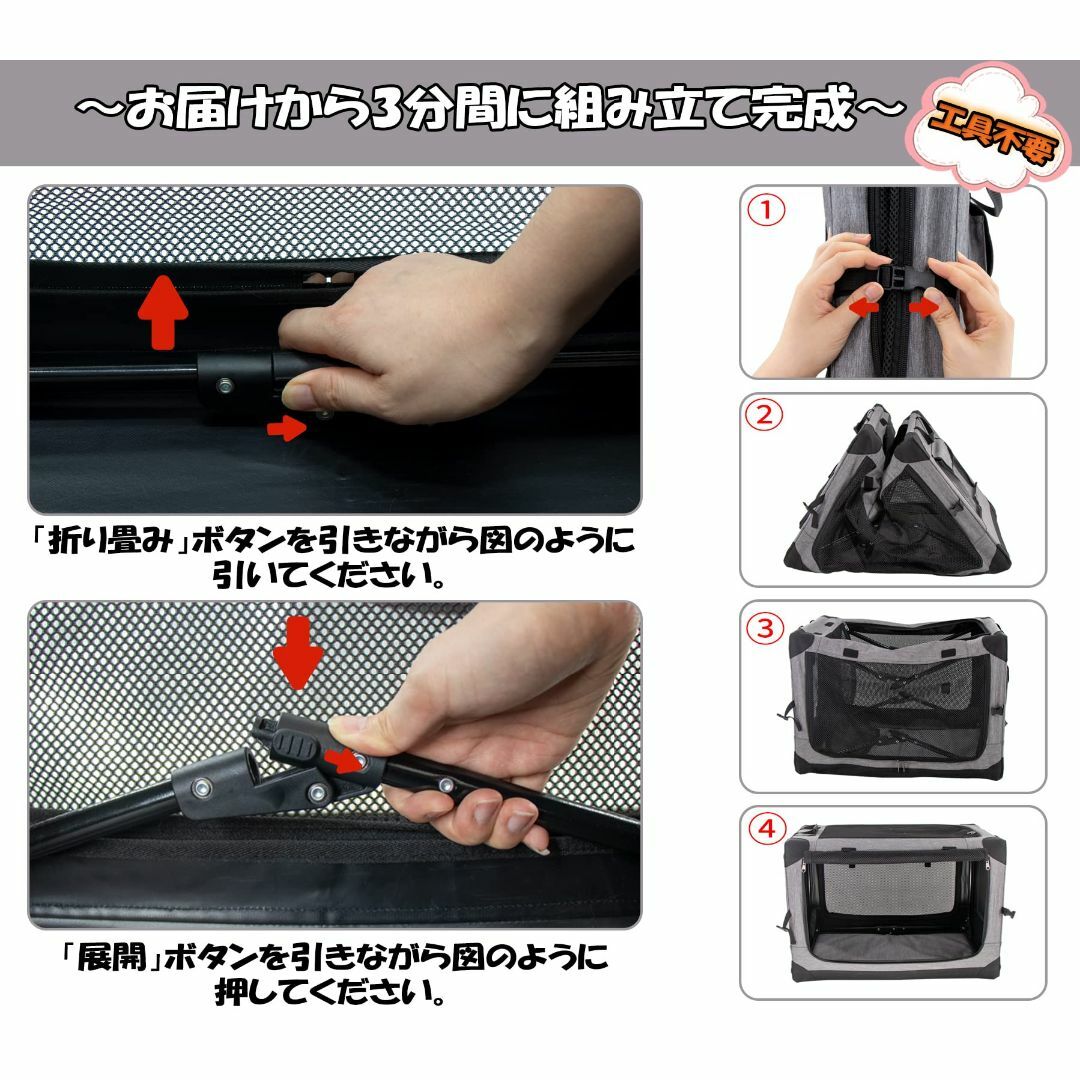 ～お届けから3分間に組み立て完成～

工具不要

「折り畳み」ボタンを引きながら図のように引いてください。

「展開」ボタンを引きながら図のように押してください。

①

②

③

④