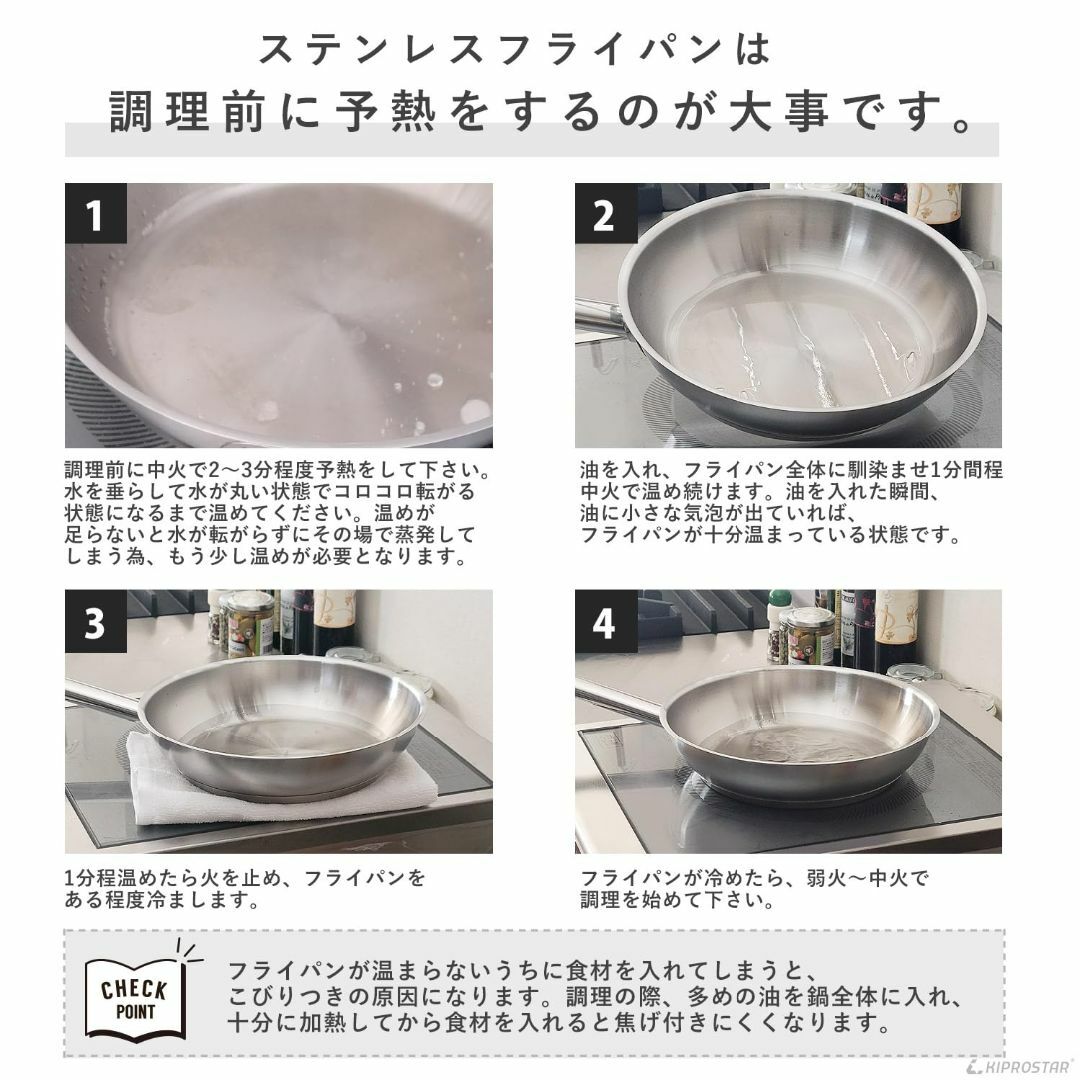 ステンレスフライパンは
調理前に予熱をするのが大事です。

1

調理前に中火で2〜3分程度予熱をして下さい。水を垂らして水が丸い状態でコロコロ転がる状態になるまで温めてください。温めが足らないと水が転がらずにその場で蒸発してしまう為、もう少し温めが必要となります。

2

油を入れ、フライパン全体に馴染ませ1分間程中火で温め続けます。油を入れた瞬間、油に小さな気泡が出ていれば、フライパンが十分温まっている状態です。

3

1分程温めたら火を止め、フライパンをある程度冷まします。

4

フライパンが冷めたら、弱火〜中火で調理を始めて下さい。

CHECK POINT

フライパンが温まらないうちに食材を入れてしまうと、こびりつきの原因になります。調理の際、多めの油を鍋全体に入れ、十分に加熱してから食材を入れると焦げ付きにくくなります。

KIPROSTAR