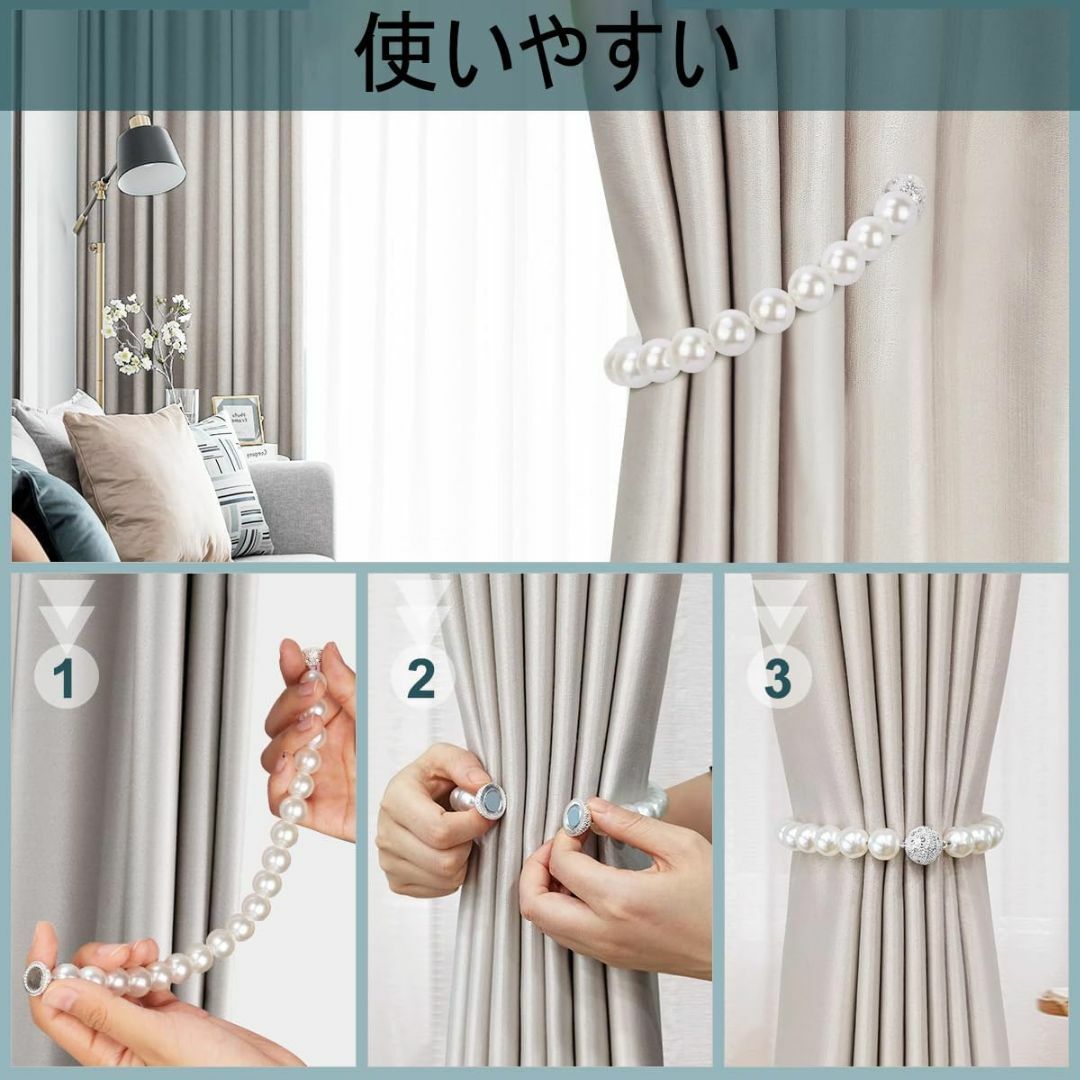 使いやすい

1

2

3