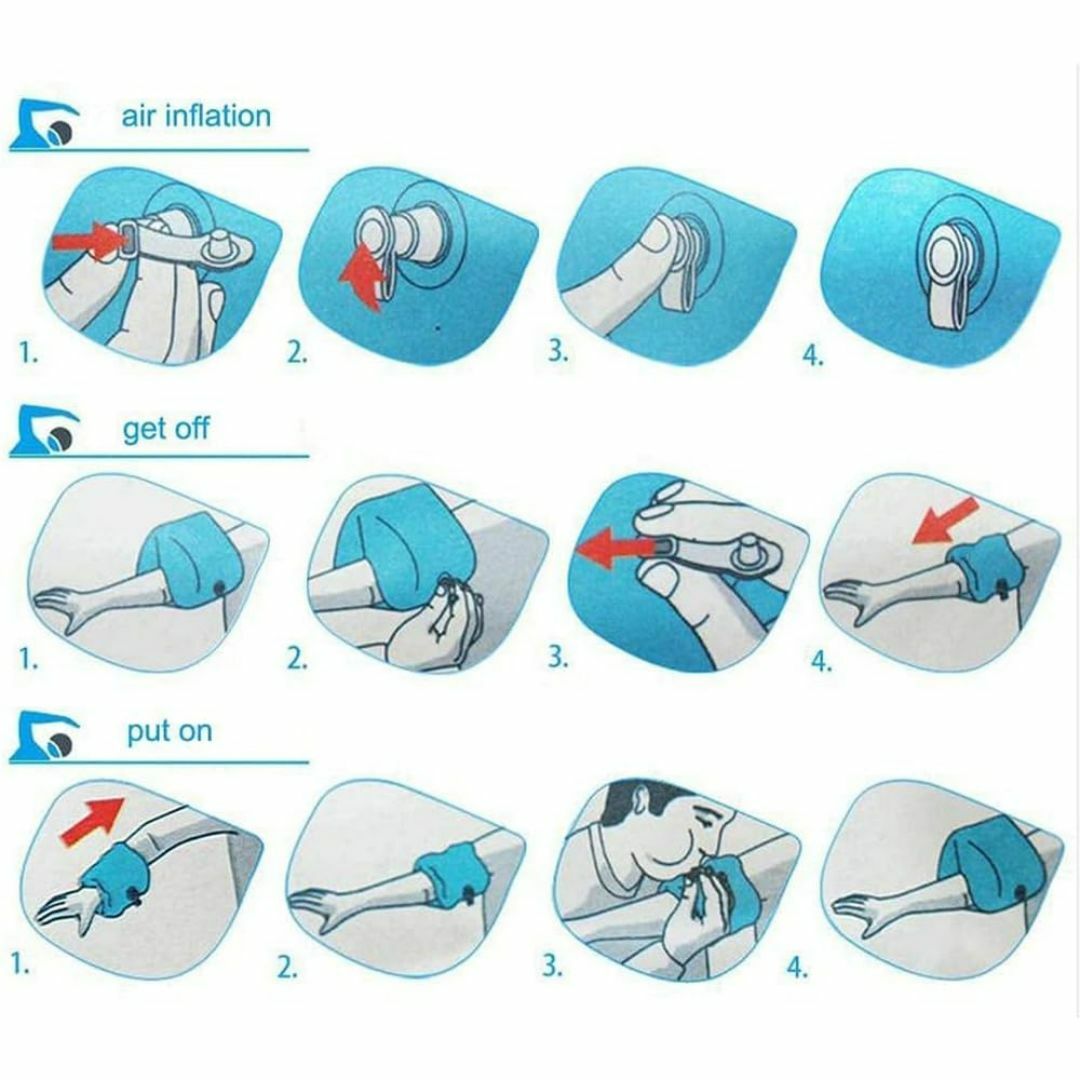 air inflation

1.

2.

3.

4.

get off

1.

2.

3.

4.

put on

1.

2.

3.

4.