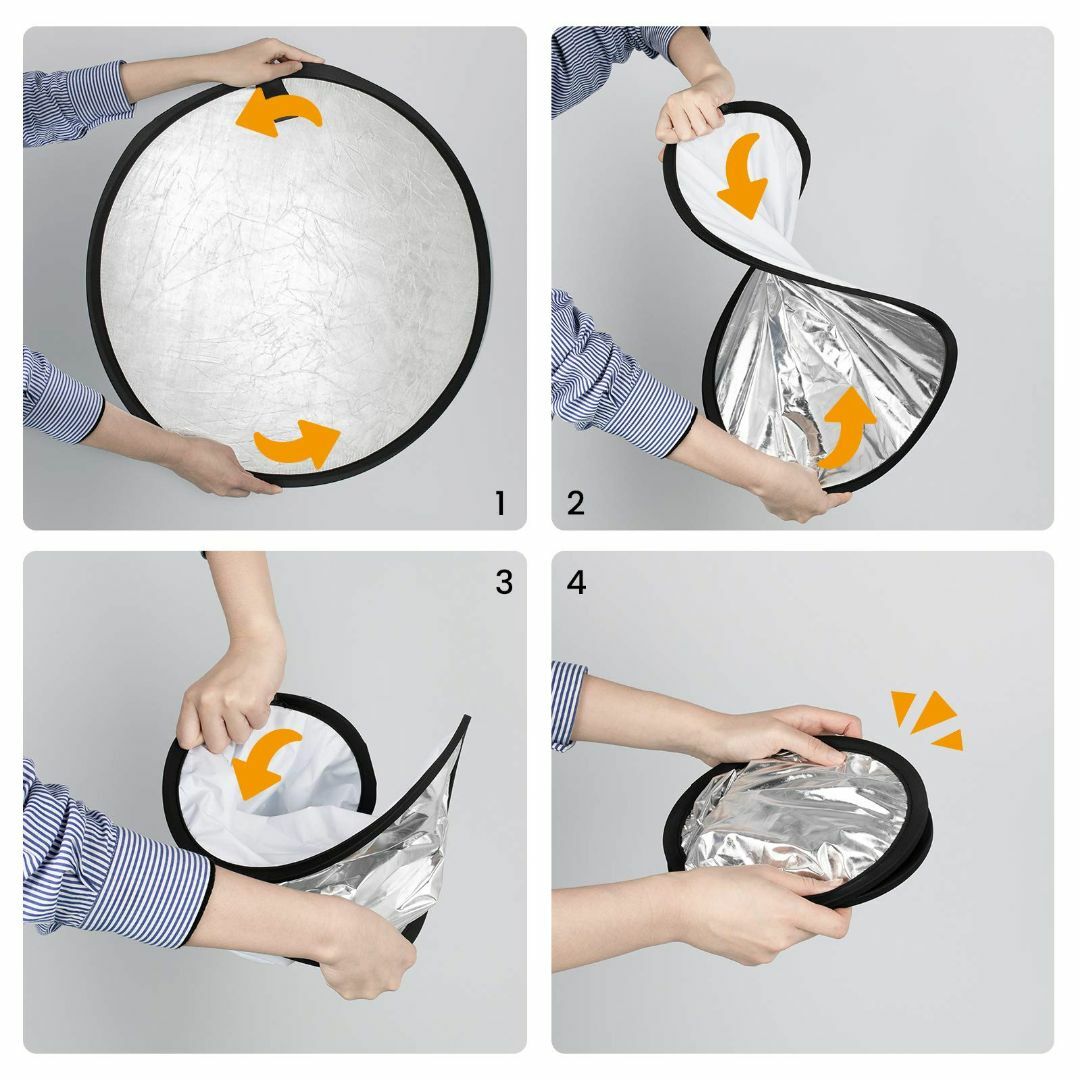 1
2
3
4