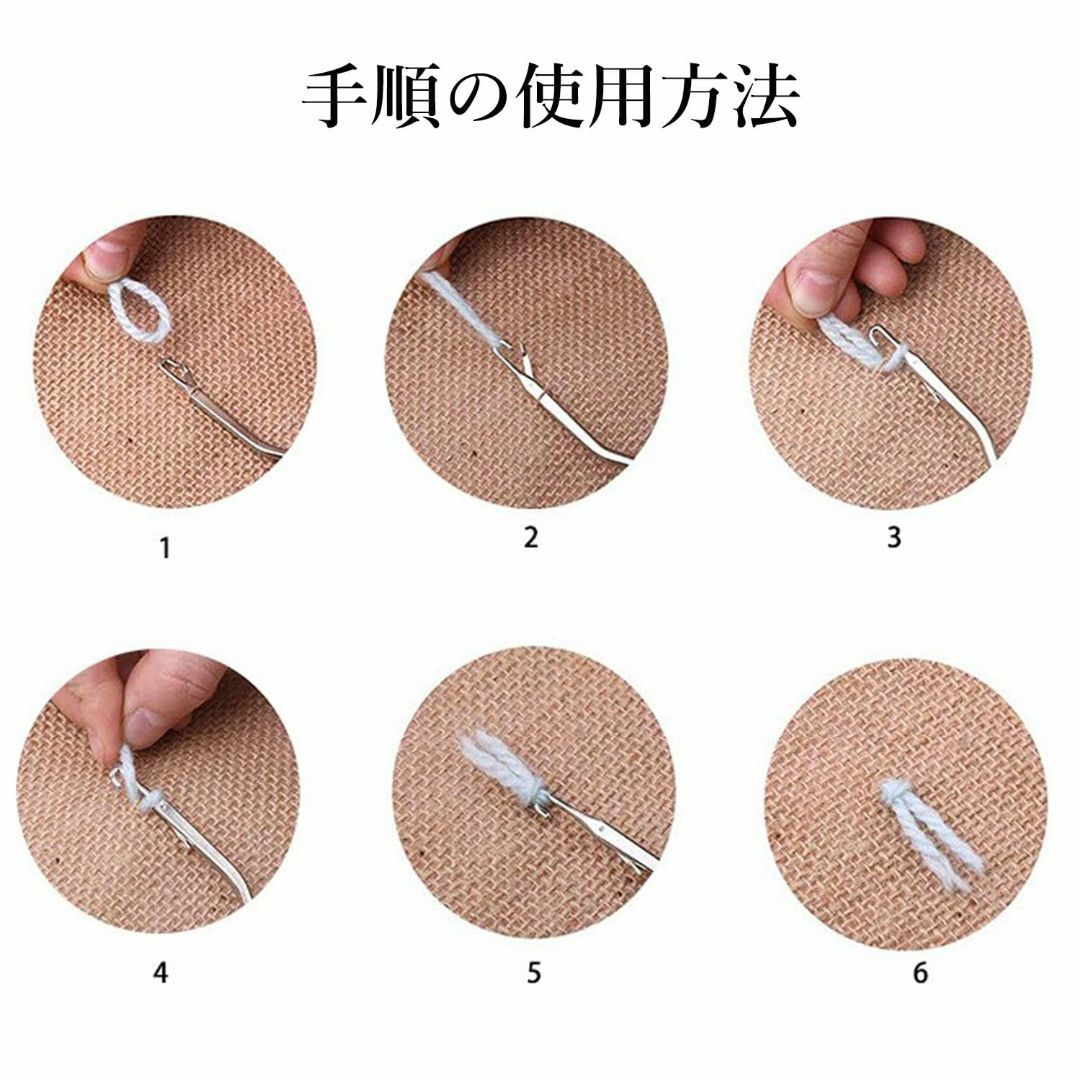 手順の使用方法

1

2

3

4

5

6