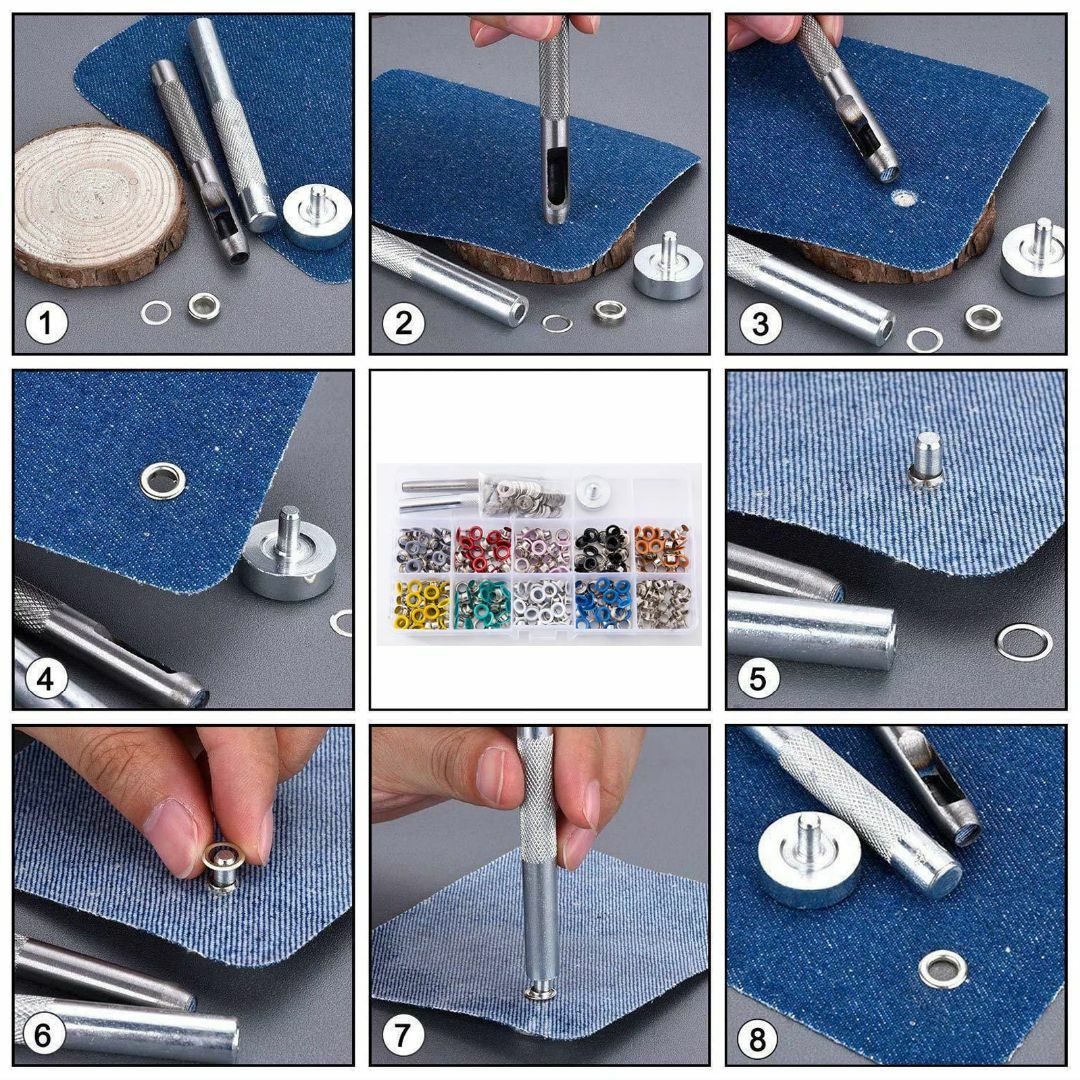 1

2

3

4

5

6

7

8