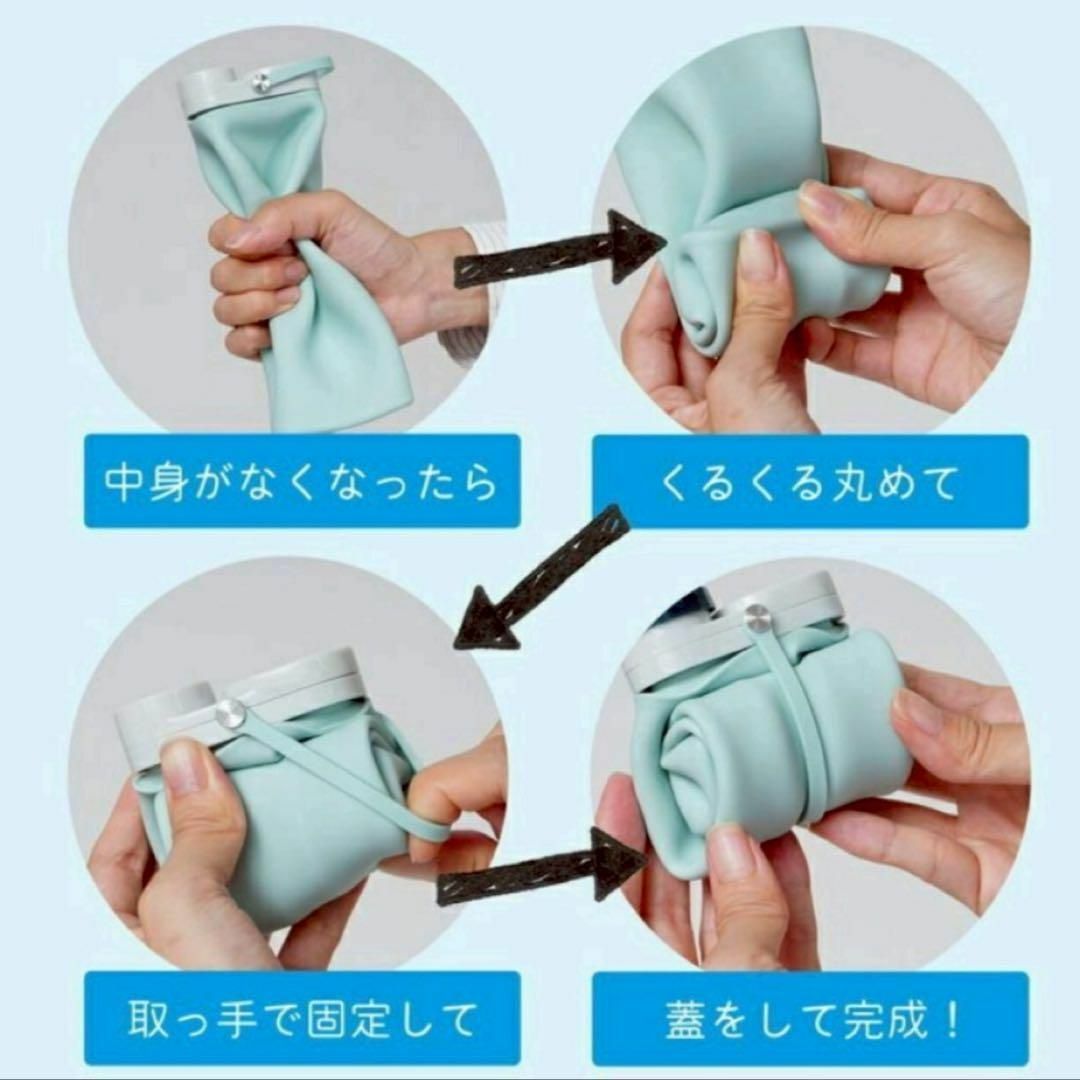 中身がなくなったら

くるくる丸めて

取っ手で固定して

蓋をして完成！