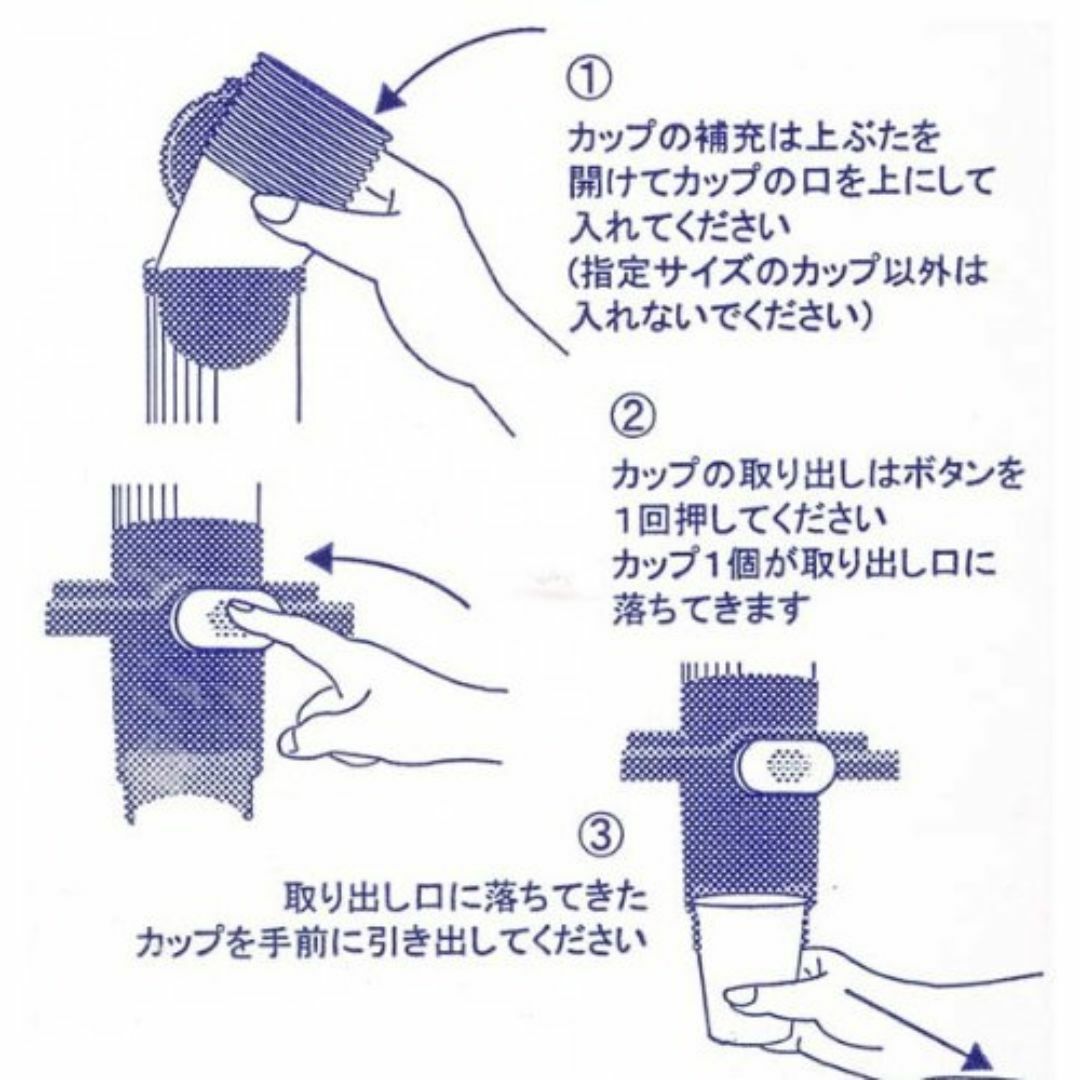 ①
カップの補充は上ぶたを開けてカップの口を上にして入れてください
(指定サイズのカップ以外は入れないでください)

②
カップの取り出しはボタンを1回押してください
カップ1個が取り出し口に落ちてきます

③
取り出し口に落ちてきたカップを手前に引き出してください