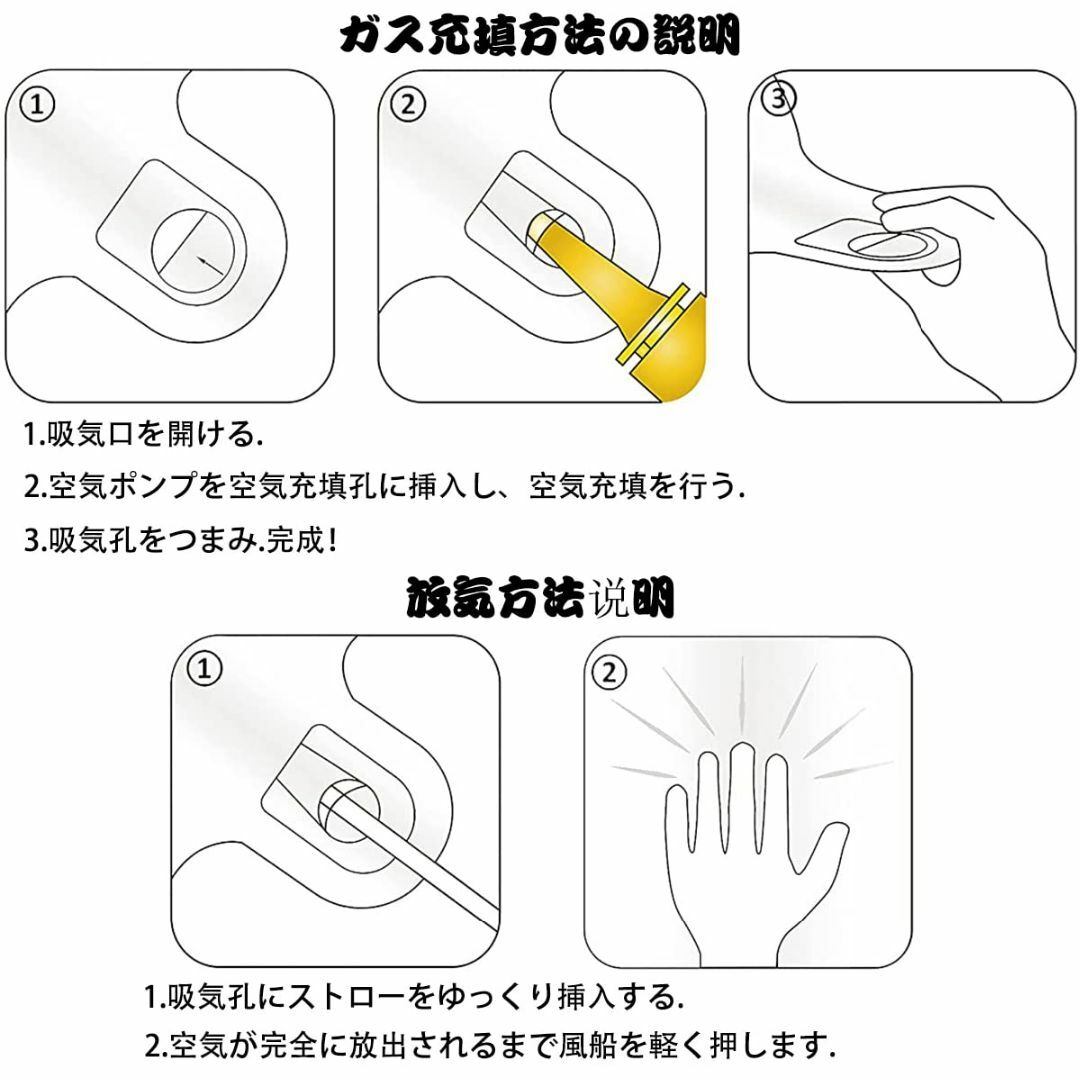 ガス充填方法の説明

①

②

③

1.吸気口を開ける.

2.空気ポンプを空気充填孔に挿入し、空気充填を行う.

3.吸気孔をつまみ.完成!

放気方法说明

①

②

1.吸気孔にストローをゆっくり挿入する.

2.空気が完全に放出されるまで風船を軽く押します.