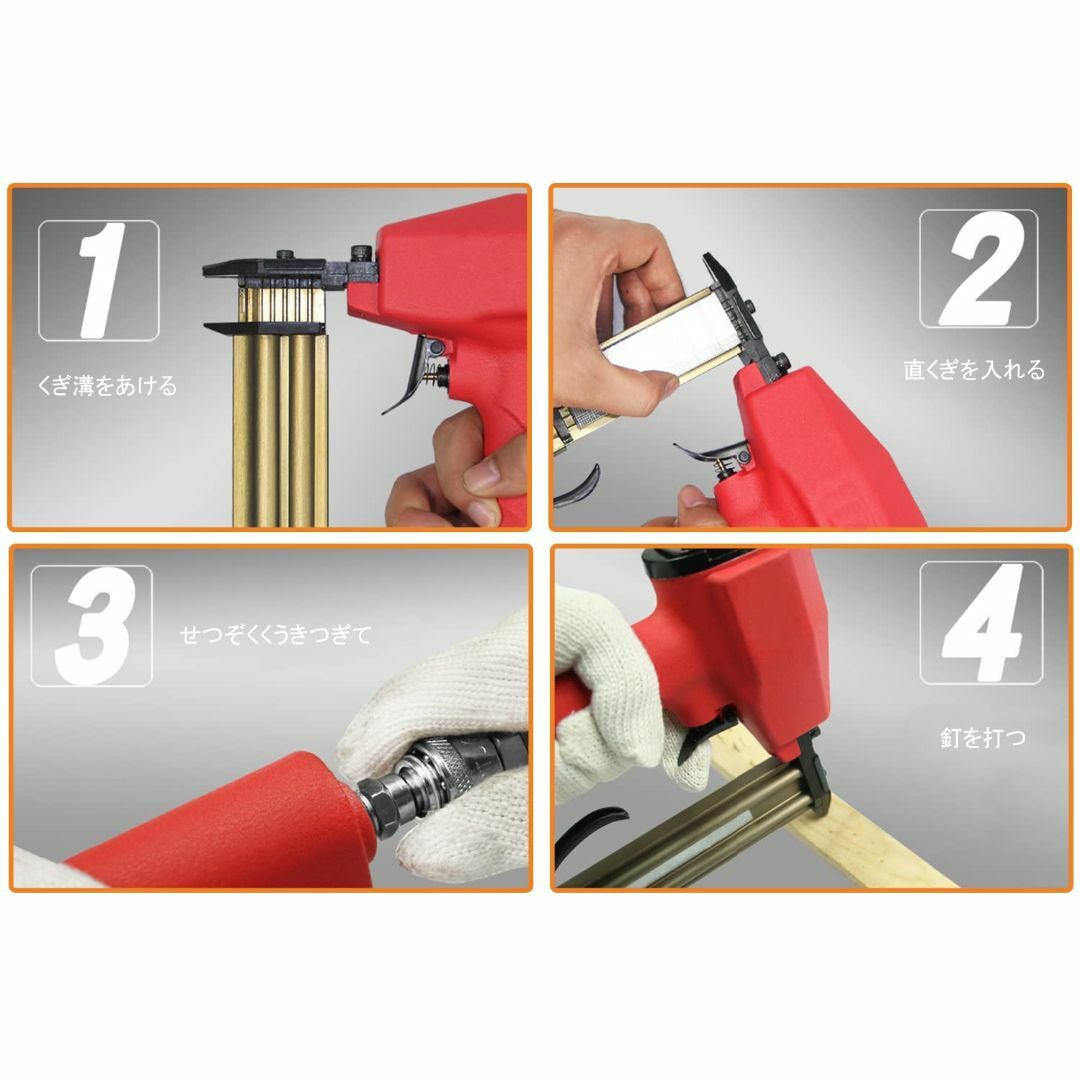 1

くぎ溝をあける

2

直くぎを入れる

3

せつぞくくうきつぎて

4

釘を打つ