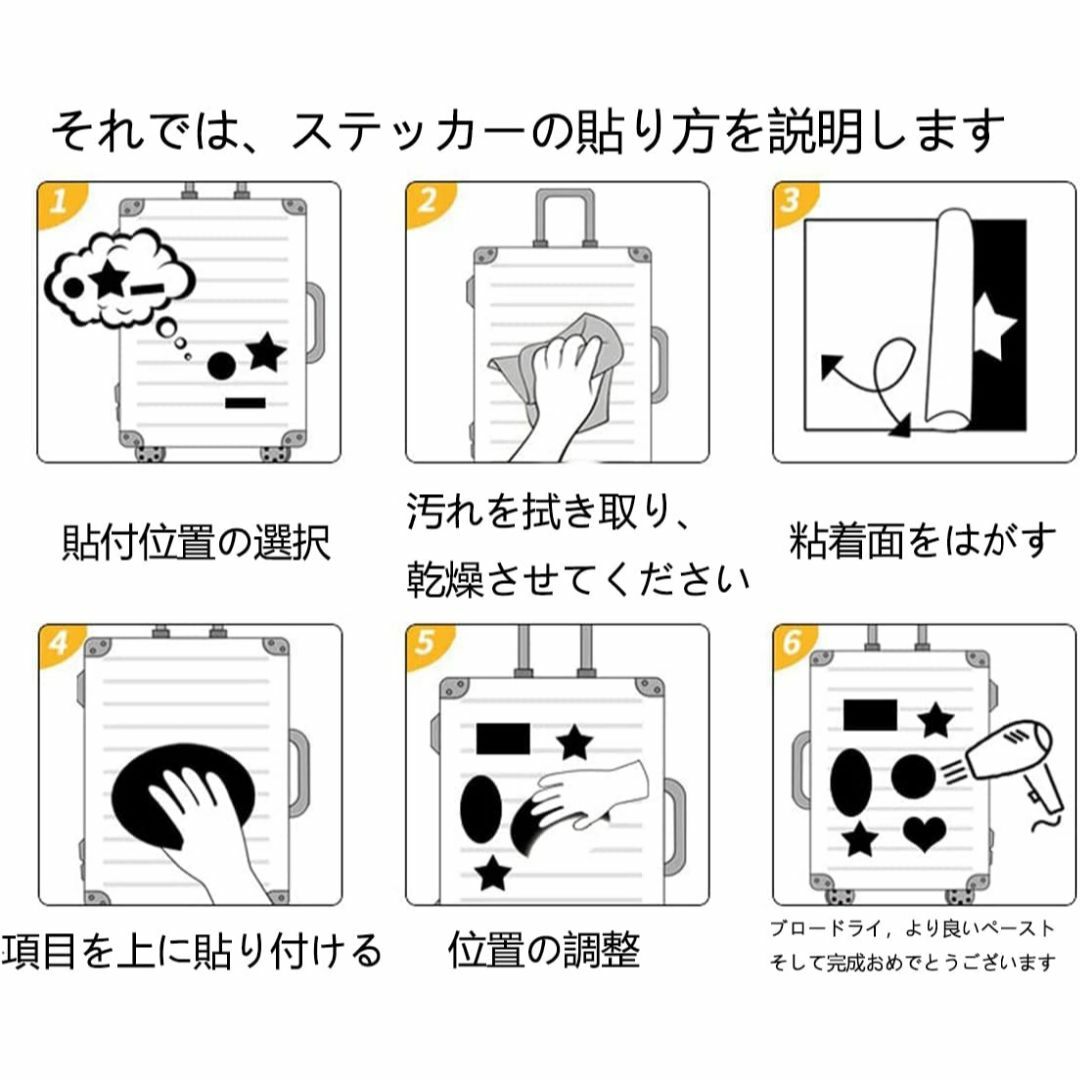 それでは、ステッカーの貼り方を説明します

1

貼付位置の選択

2

汚れを拭き取り、乾燥させてください

3

粘着面をはがす

4

項目を上に貼り付ける

5

位置の調整

6

ブロードライ，より良いペースト そして完成おめでとうございます