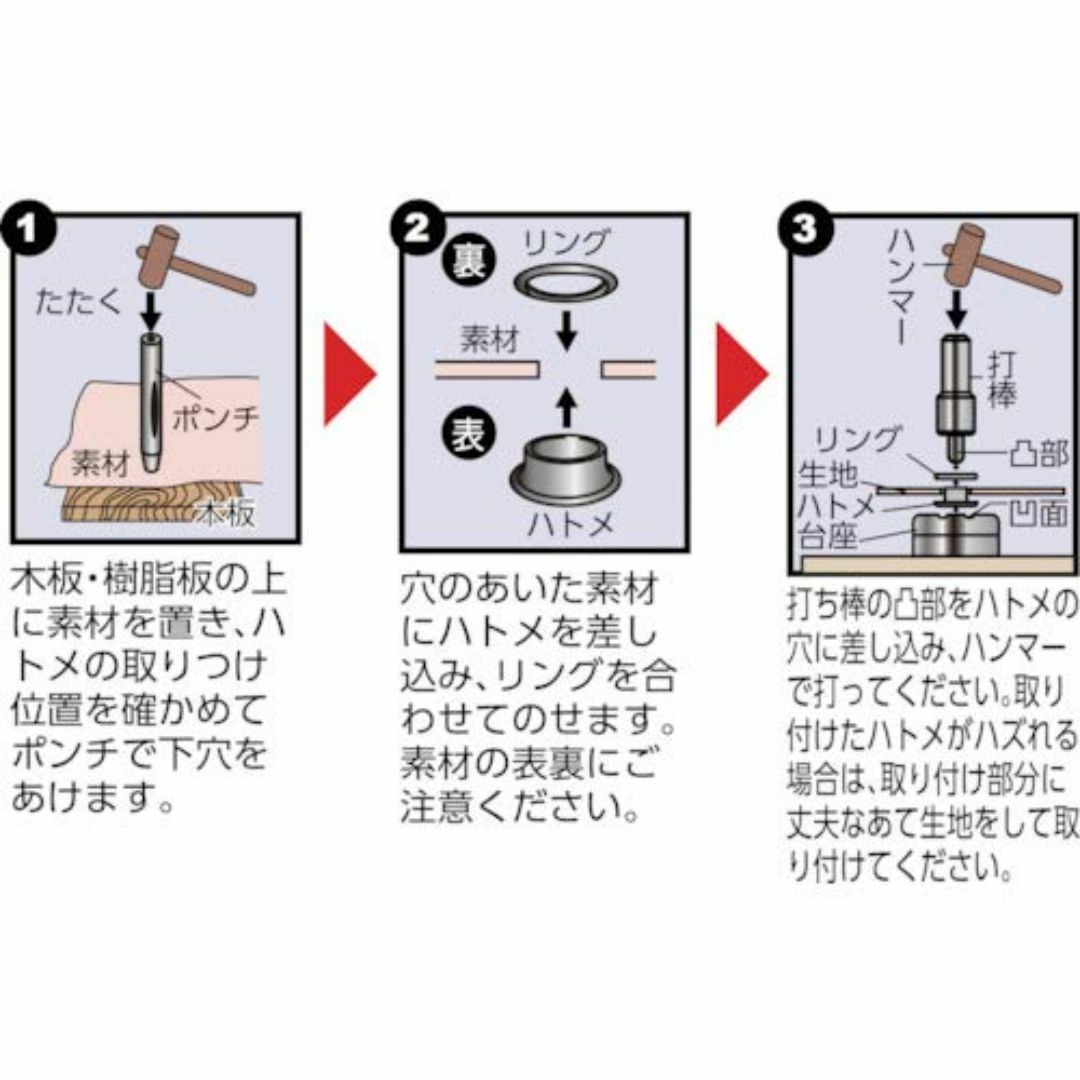 1

たたく

ポンチ

素材

木板

木板・樹脂板の上に素材を置き、ハトメの取りつけ位置を確かめてポンチで下穴をあけます。

2

裏

リング

素材

表

ハトメ

穴のあいた素材にハトメを差し込み、リングを合わせてのせます。素材の表裏にご注意ください。

3

ハンマー

打棒

リング

凸部

生地

ハトメ

凹面

台座

打ち棒の凸部をハトメの穴に差し込み、ハンマーで打ってください。取り付けたハトメがハズれる場合は、取り付け部分に丈夫なあて生地をして取り付けてください。