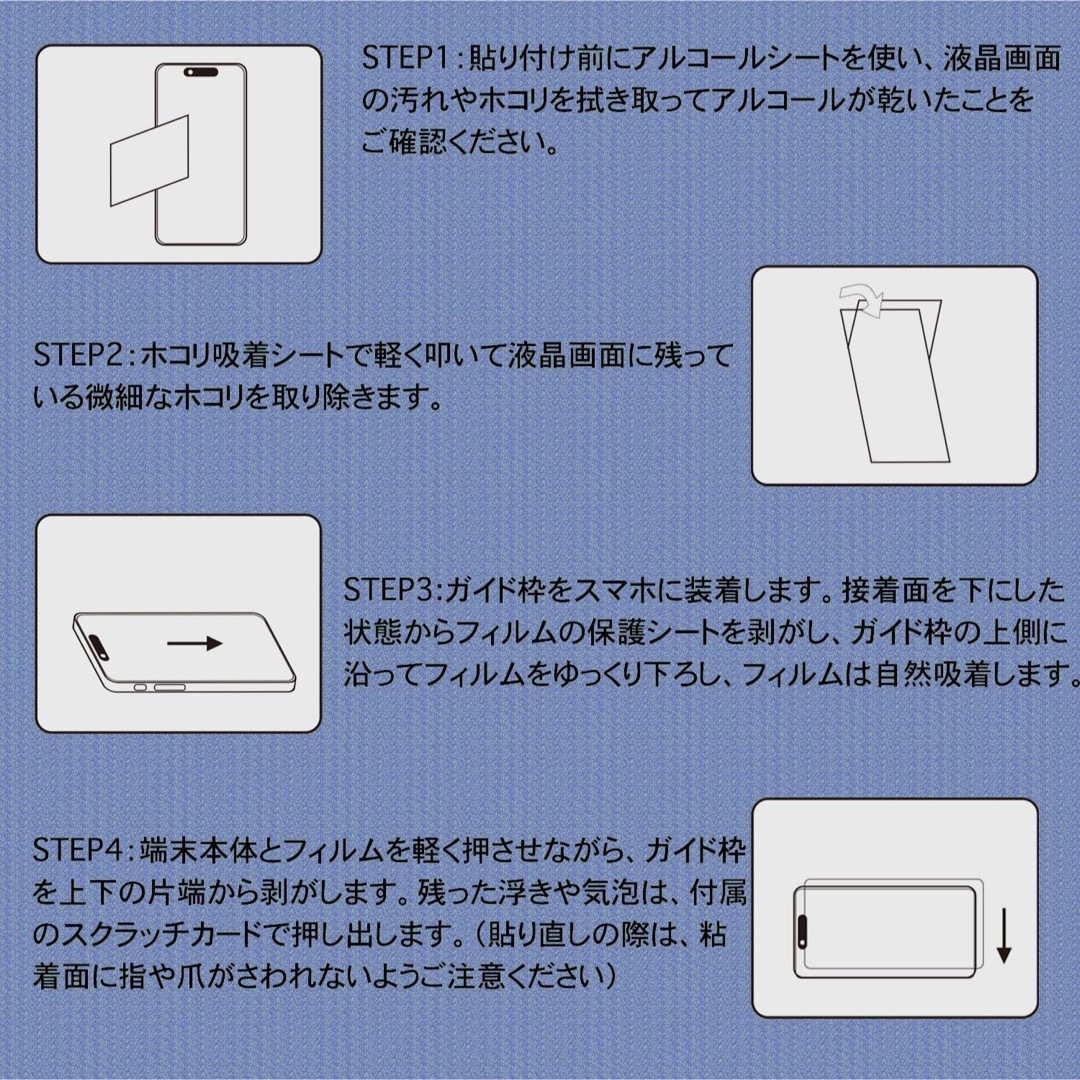 STEP1：貼り付け前にアルコールシートを使い、液晶画面の汚れやホコリを拭き取ってアルコールが乾いたことをご確認ください。

STEP2：ホコリ吸着シートで軽く叩いて液晶画面に残っている微細なホコリを取り除きます。

STEP3:ガイド枠をスマホに装着します。接着面を下にした状態からフィルムの保護シートを剥がし、ガイド枠の上側に沿ってフィルムをゆっくり下ろし、フィルムは自然吸着します。

STEP4：端末本体とフィルムを軽く押させながら、ガイド枠を上下の片端から剥がします。残った浮きや気泡は、付属のスクラッチカードで押し出します。（貼り直しの際は、粘着面に指や爪がさわれないようご注意ください）