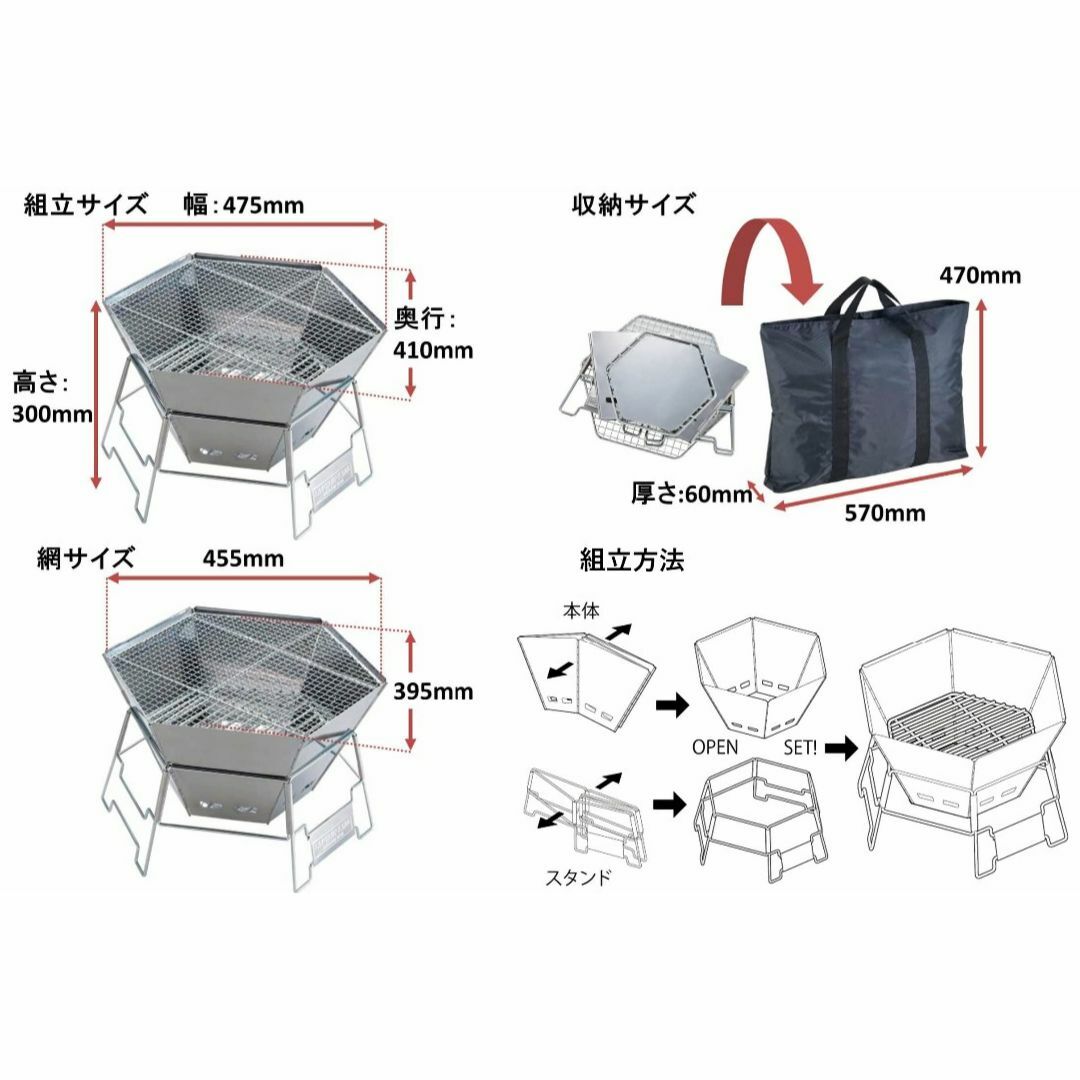 組立サイズ 幅:475mm

奥行:
410mm

高さ:
300mm

収納サイズ

470mm

厚さ:60mm

570mm

網サイズ 455mm

395mm

組立方法

本体

OPEN

SET!

スタンド