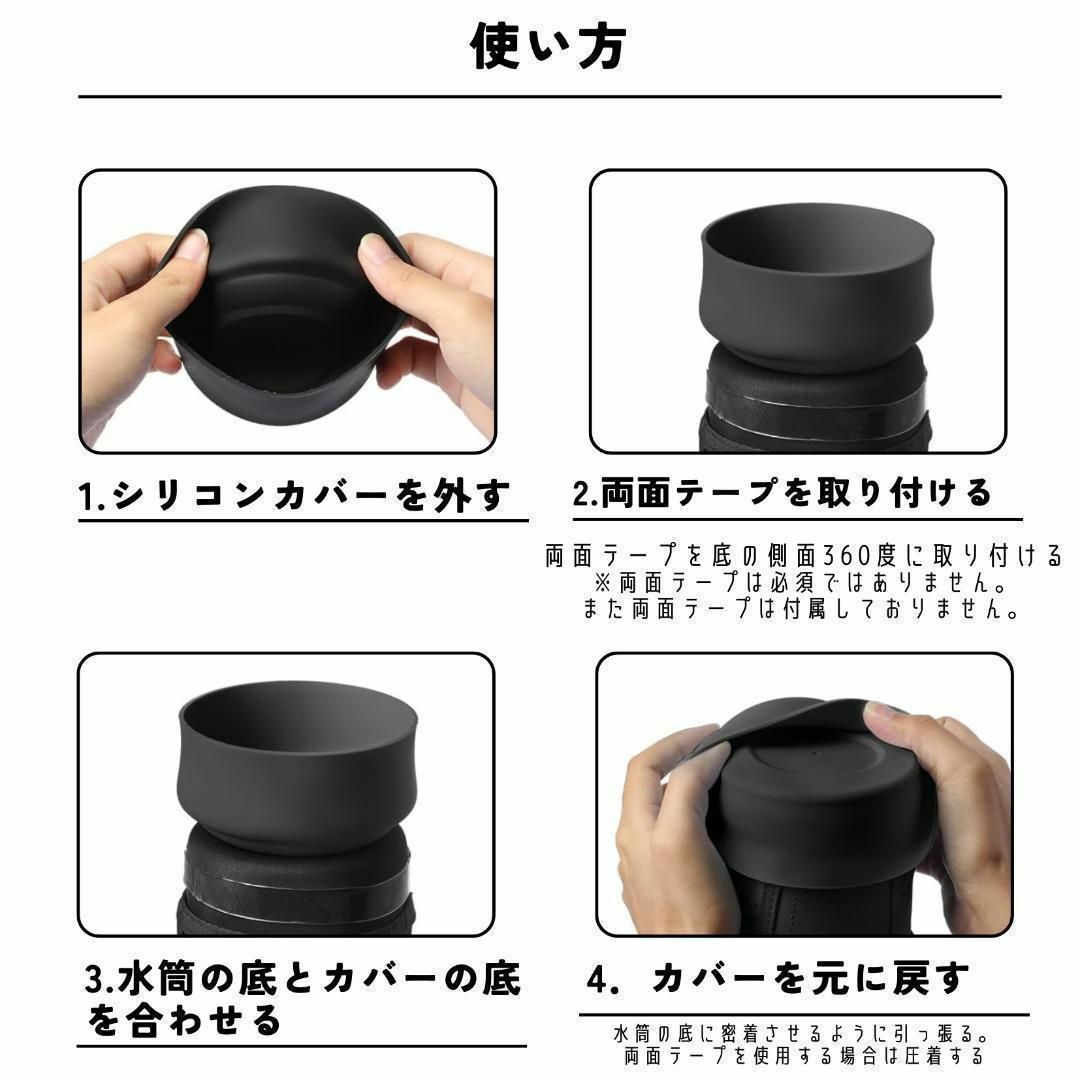 使い方

1.シリコンカバーを外す

2.両面テープを取り付ける

両面テープを底の側面360度に取り付ける
※両面テープは必須ではありません。
また両面テープは付属しておりません。

3.水筒の底とカバーの底を合わせる

4. カバーを元に戻す

水筒の底に密着させるように引っ張る。
両面テープを使用する場合は圧着する