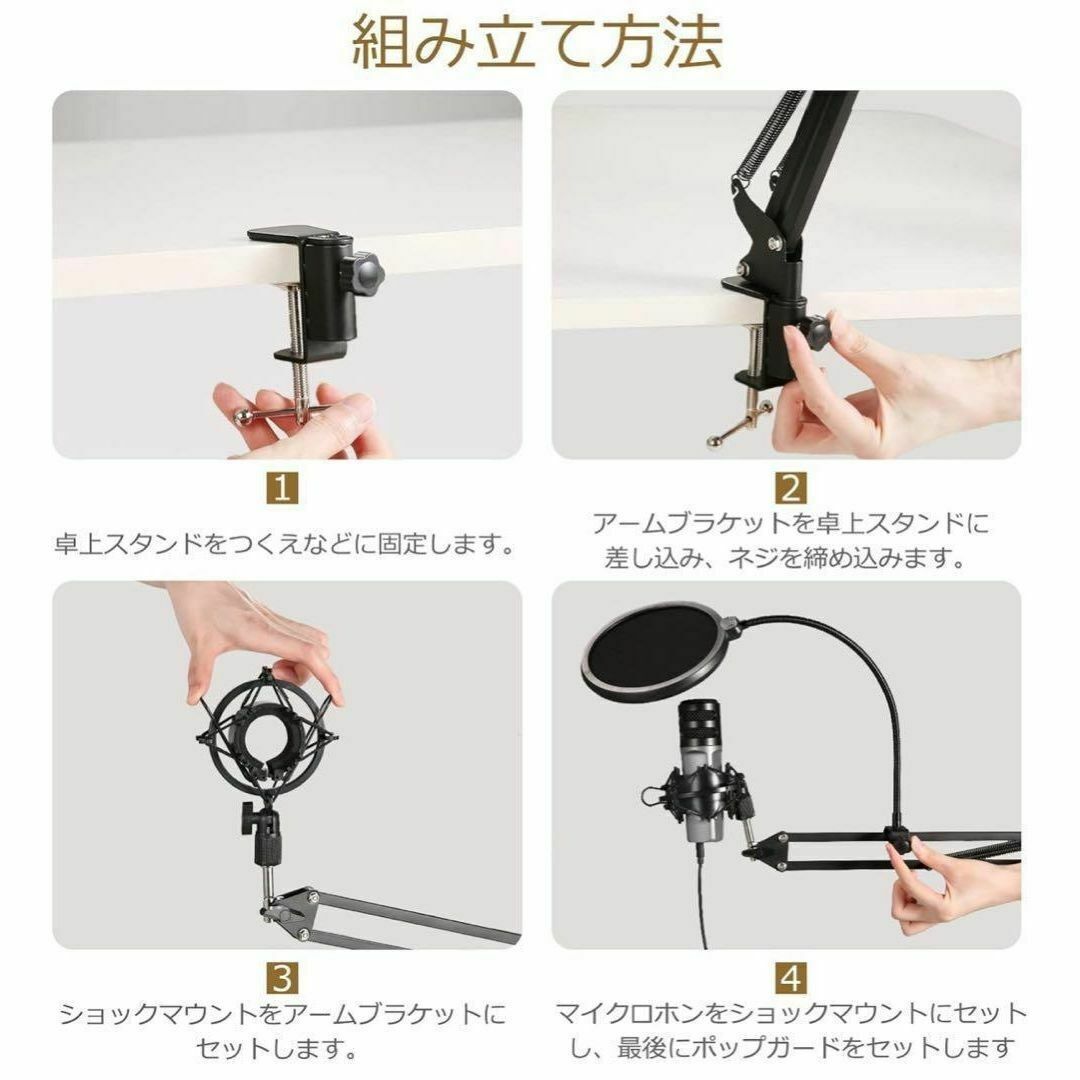 組み立て方法

1
卓上スタンドをつくえなどに固定します。

2
アームブラケットを卓上スタンドに差し込み、ネジを締め込みます。

3
ショックマウントをアームブラケットにセットします。

4
マイクロホンをショックマウントにセットし、最後にポップガードをセットします