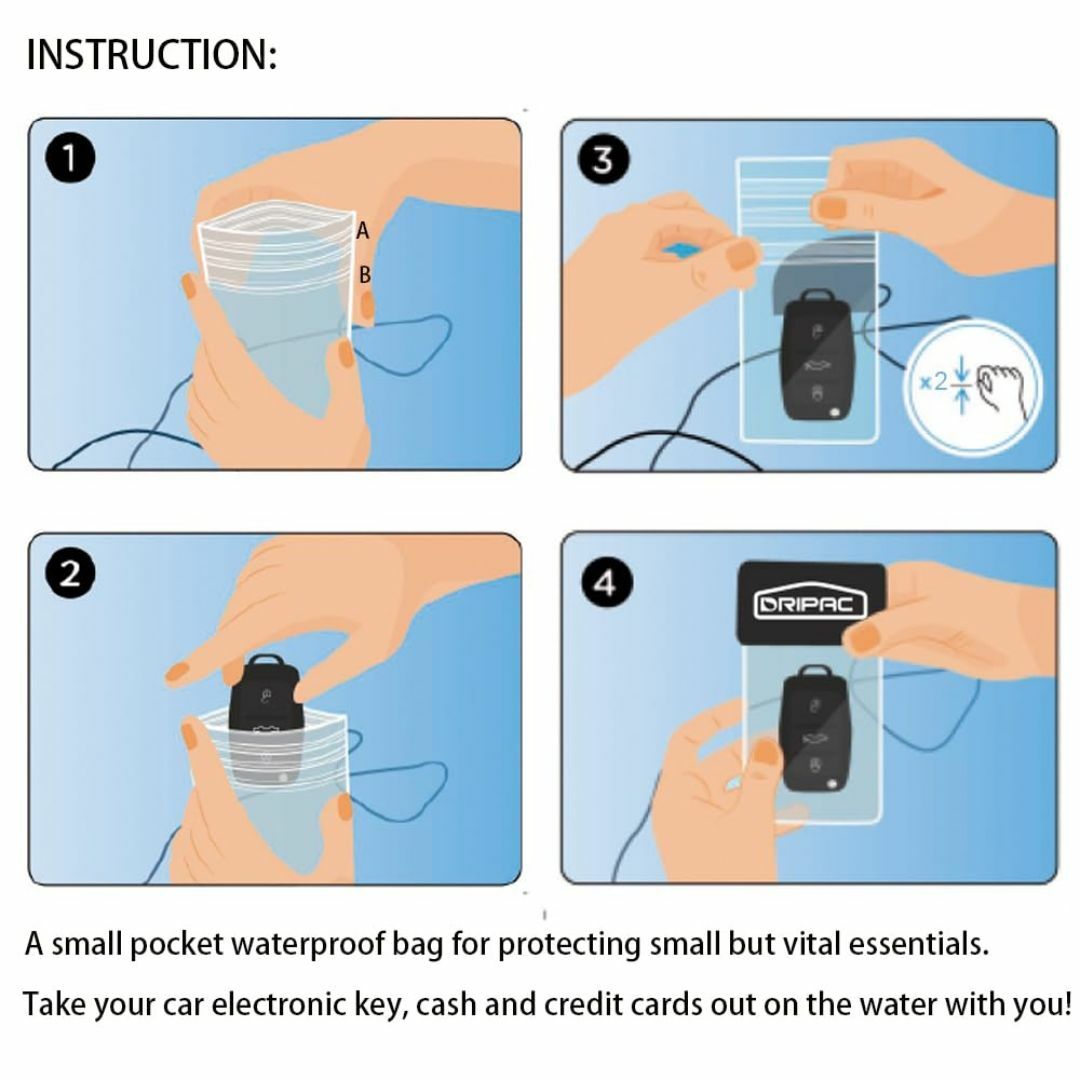 INSTRUCTION:

1

A

B

3

×2

2

4

DRIPAC

A small pocket waterproof bag for protecting small but vital essentials.

Take your car electronic key, cash and credit cards out on the water with you!