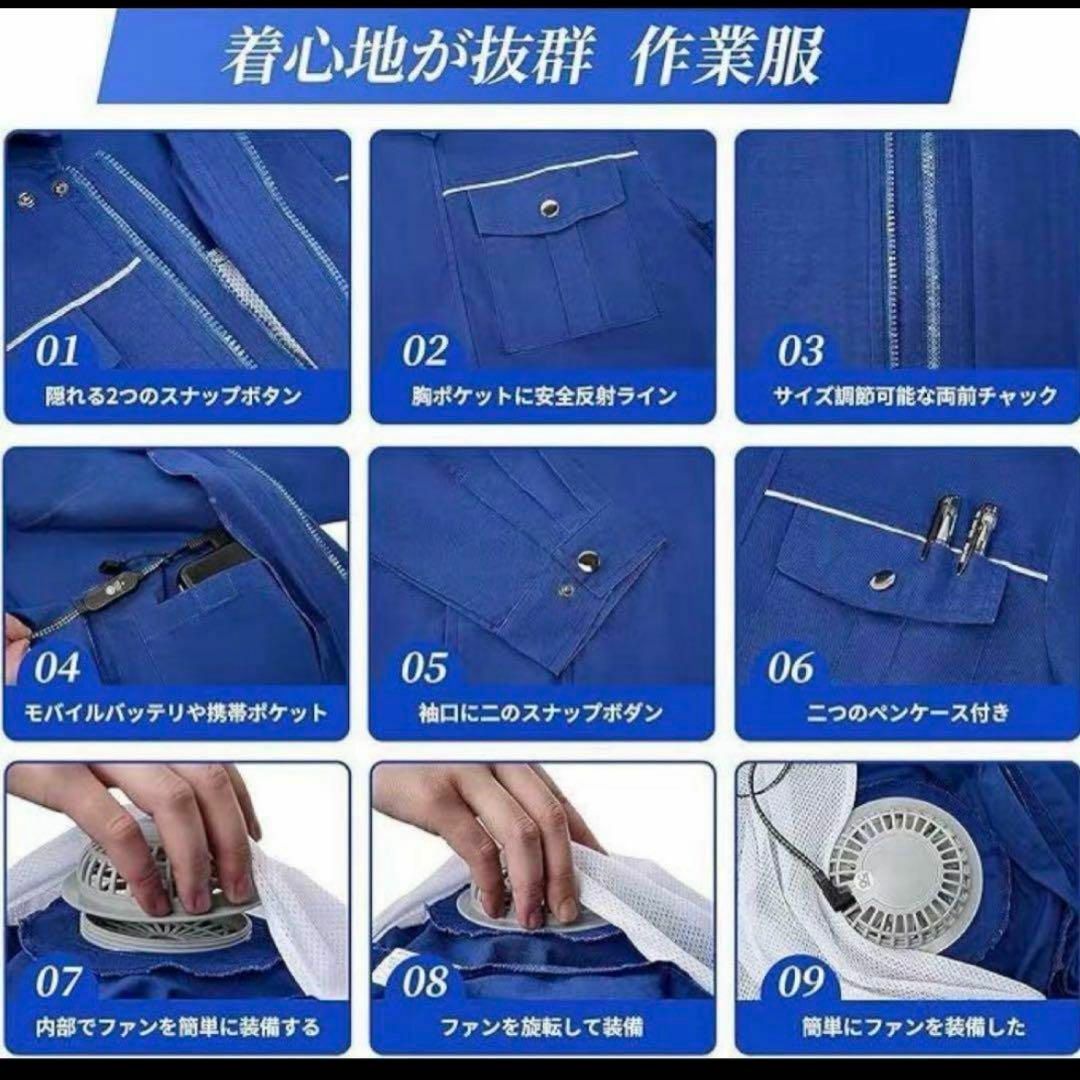 着心地が抜群　作業服

01
隠れる2つのスナップボタン

02
胸ポケットに安全反射ライン

03
サイズ調節可能な両前チャック

04
モバイルバッテリや携帯ポケット

05
袖口に二のスナップボダン

06
二つのペンケース付き

07
内部でファンを簡単に装備する

08
ファンを旋転して装備

09
簡単にファンを装備した