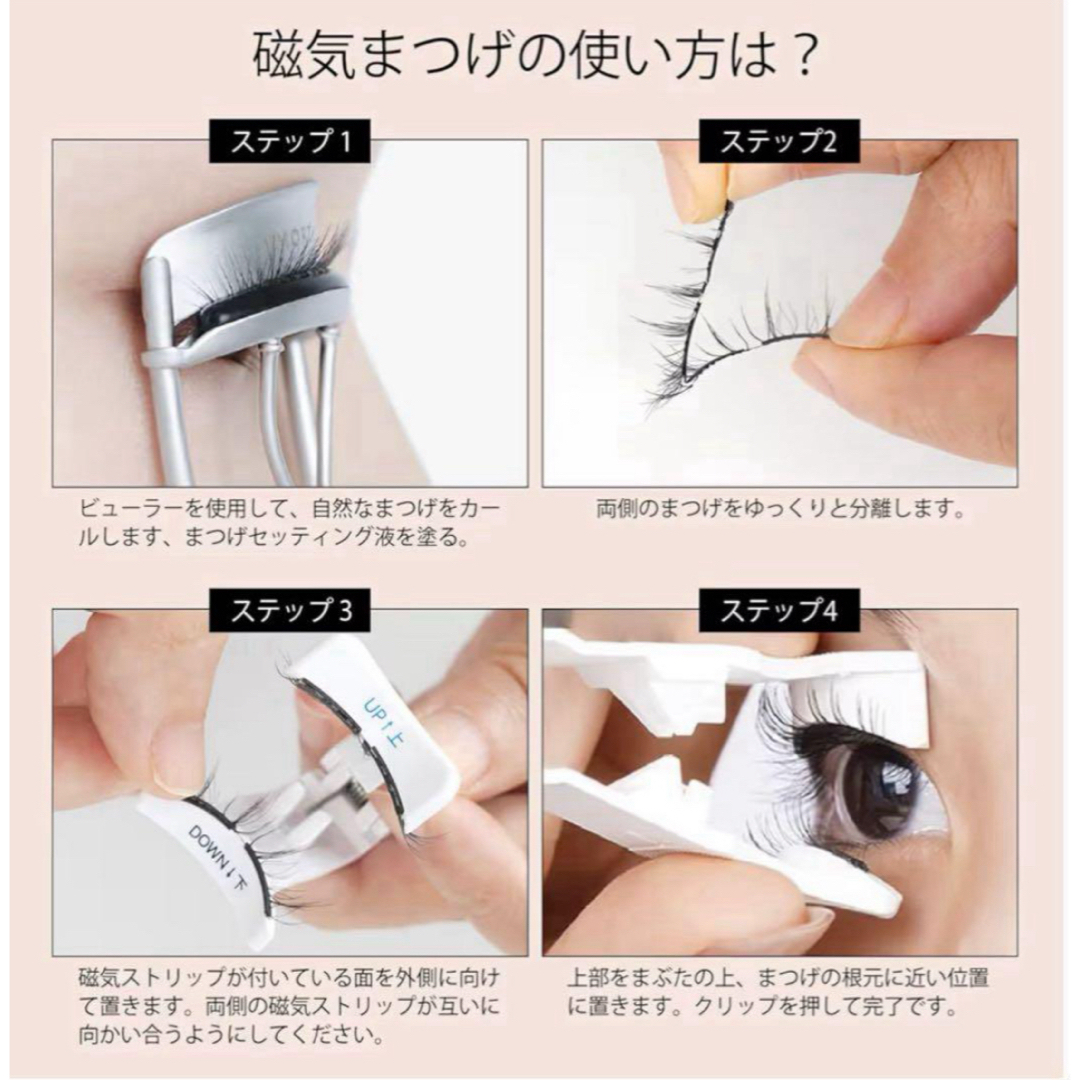 磁気まつげの使い方は？

ステップ1

ビューラーを使用して、自然なまつげをカールします、まつげセッティング液を塗る。

ステップ2

両側のまつげをゆっくりと分離します。

ステップ3

UP↑上

DOWN↓下

磁気ストリップが付いている面を外側に向けて置きます。両側の磁気ストリップが互いに向かい合うようにしてください。

ステップ4

上部をまぶたの上、まつげの根元に近い位置に置きます。クリップを押して完了です。