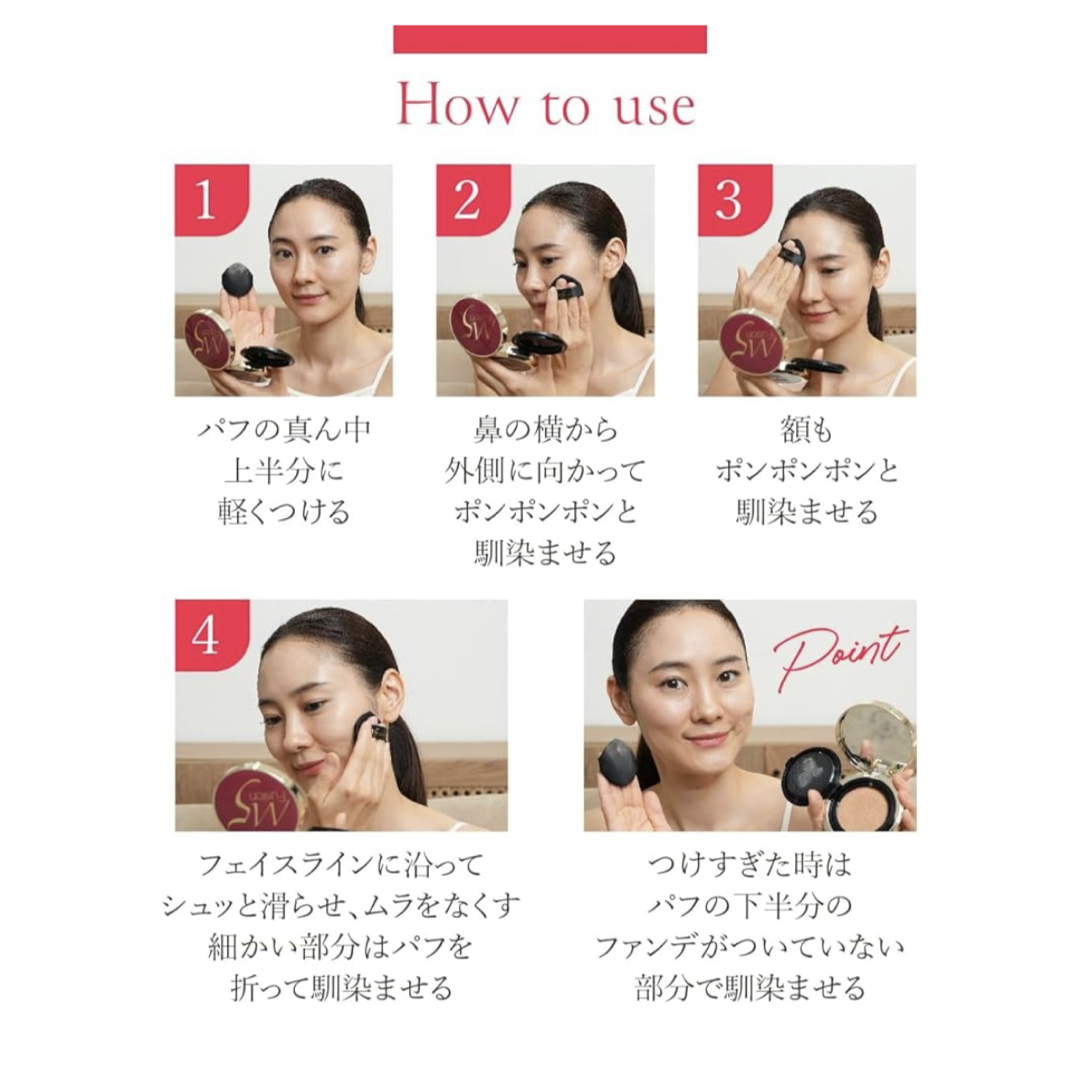 How to use

1

パフの真ん中
上半分に
軽くつける

2

鼻の横から
外側に向かって
ポンポンポンと
馴染ませる

3

額も
ポンポンポンと
馴染ませる

4

フェイスラインに沿って
シュッと滑らせ、ムラをなくす
細かい部分はパフを
折って馴染ませる

Point

つけすぎた時は
パフの下半分の
ファンデがついていない
部分で馴染ませる