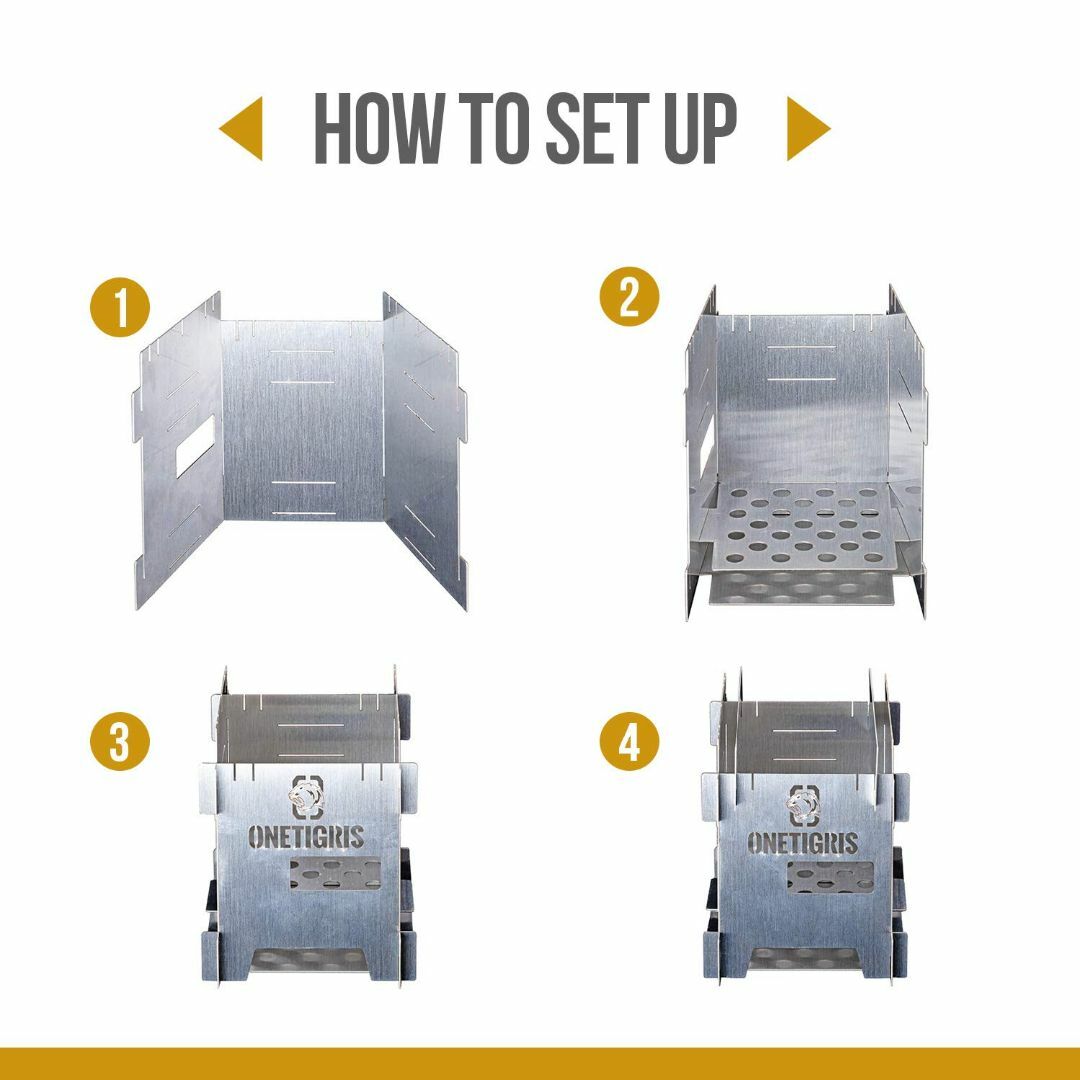 HOW TO SET UP

1

2

3

ONETIGRIS

4

ONETIGRIS