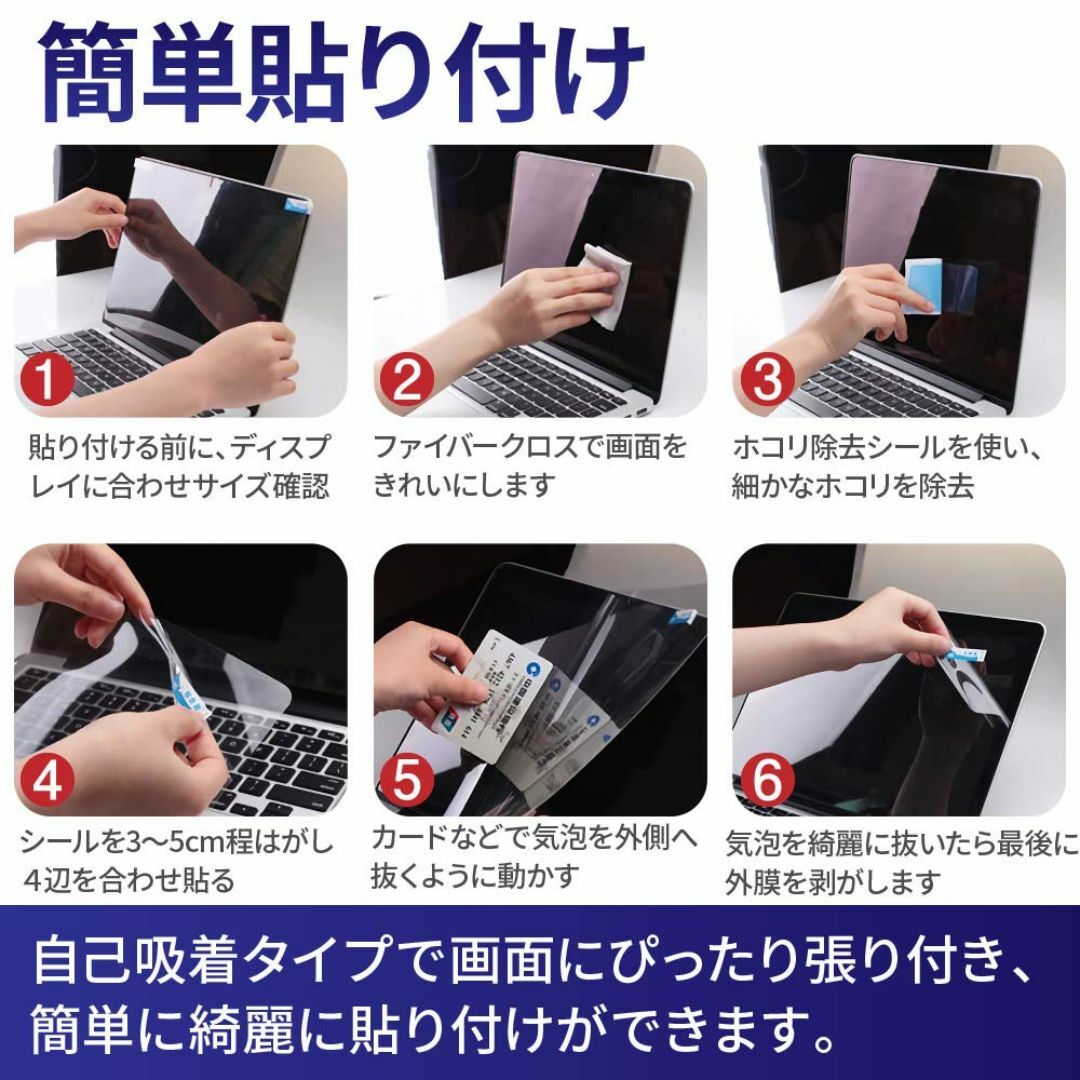 簡単貼り付け

1
貼り付ける前に、ディスプレイに合わせサイズ確認

2
ファイバークロスで画面をきれいにします

3
ホコリ除去シールを使い、細かなホコリを除去

4
シールを3〜5cm程はがし4辺を合わせ貼る

5
カードなどで気泡を外側へ抜くように動かす

6
気泡を綺麗に抜いたら最後に外膜を剥がします

自己吸着タイプで画面にぴったり張り付き、簡単に綺麗に貼り付けができます。