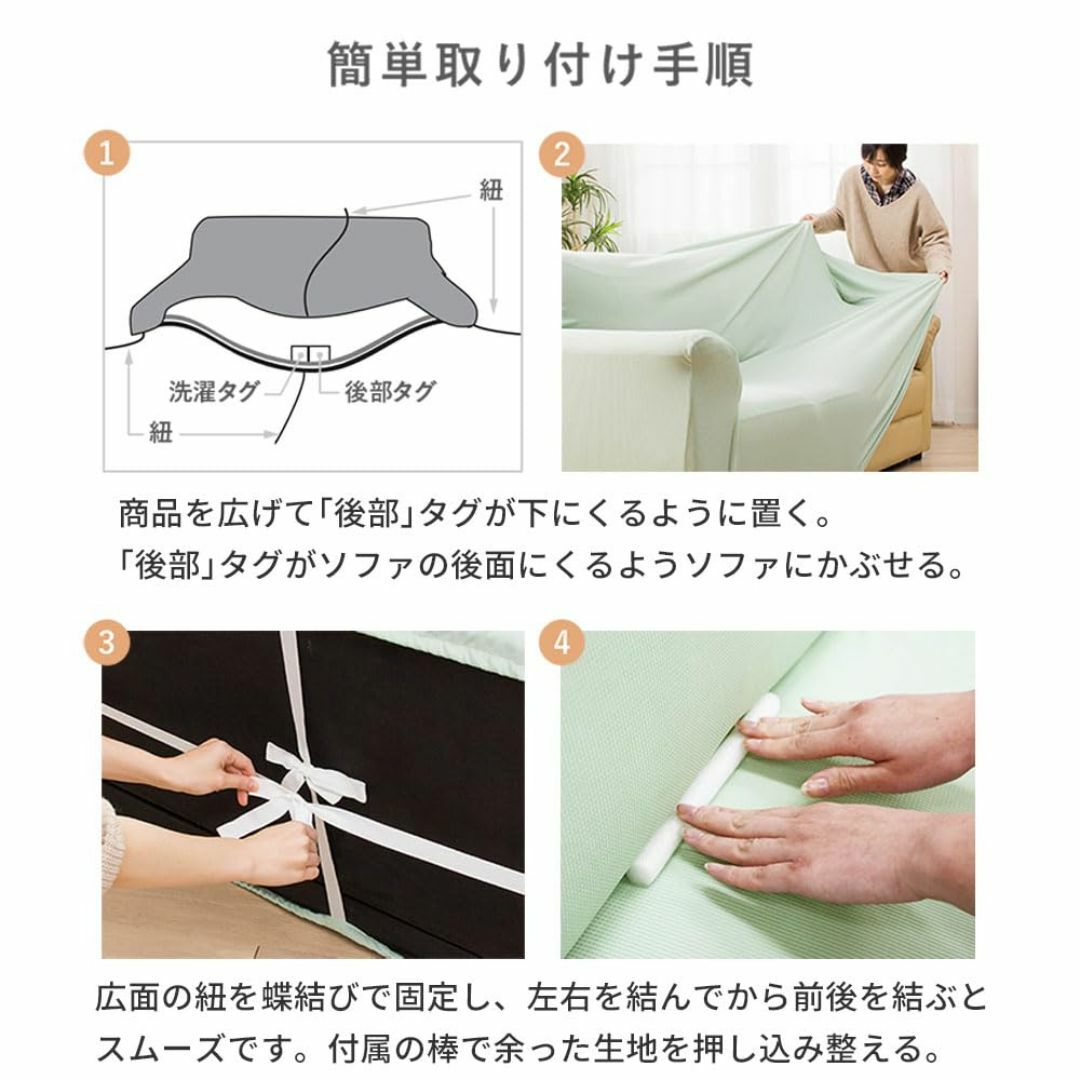 簡単取り付け手順

1

紐

洗濯タグ

後部タグ

紐

2

商品を広げて「後部」タグが下にくるように置く。
「後部」タグがソファの後面にくるようソファにかぶせる。

3

4

広面の紐を蝶結びで固定し、左右を結んでから前後を結ぶとスムーズです。付属の棒で余った生地を押し込み整える。