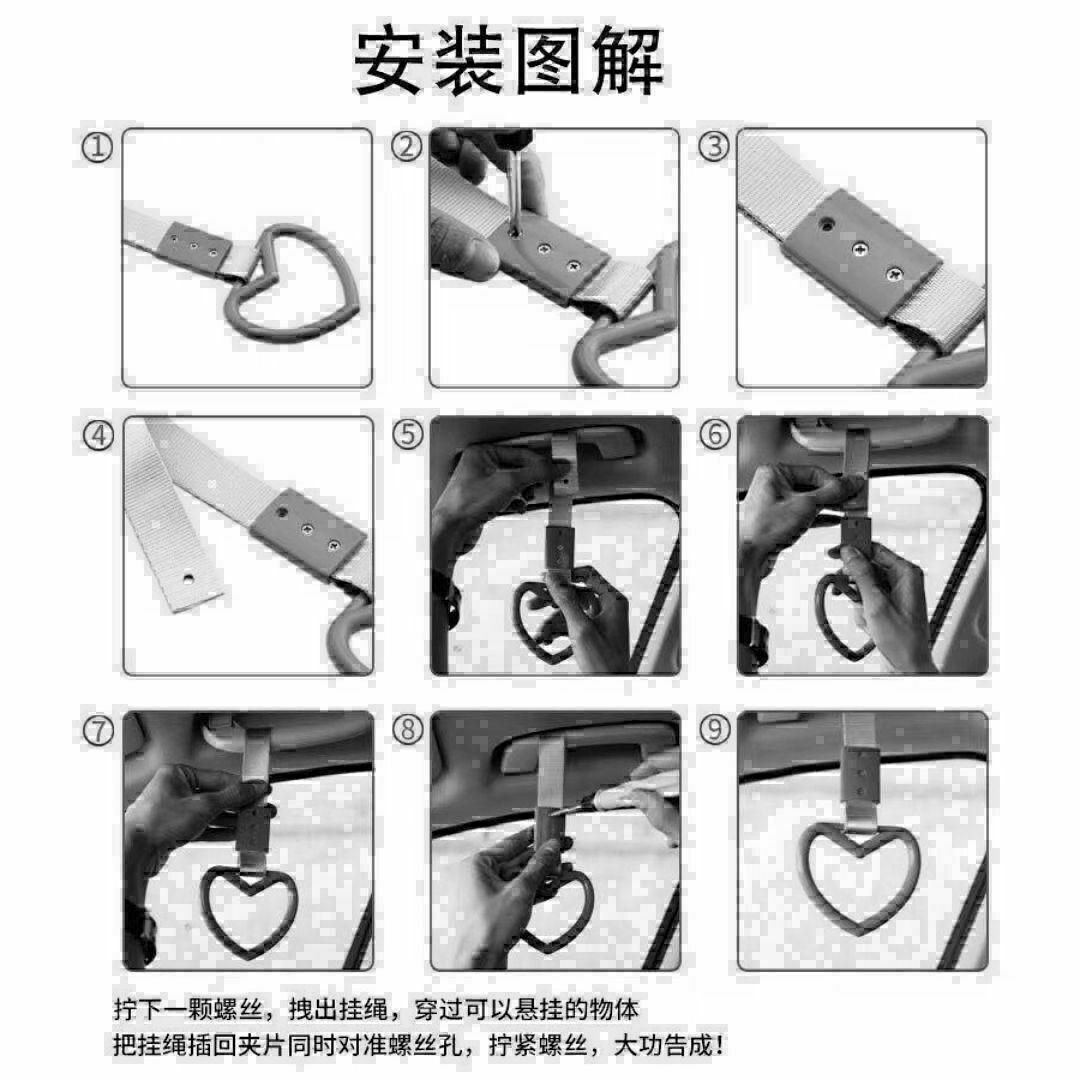 安装图解

①

②

③

④

⑤

⑥

⑦

⑧

⑨

拧下一颗螺丝，拽出挂绳，穿过可以悬挂的物体
把挂绳插回夹片同时对准螺丝孔，拧紧螺丝，大功告成！