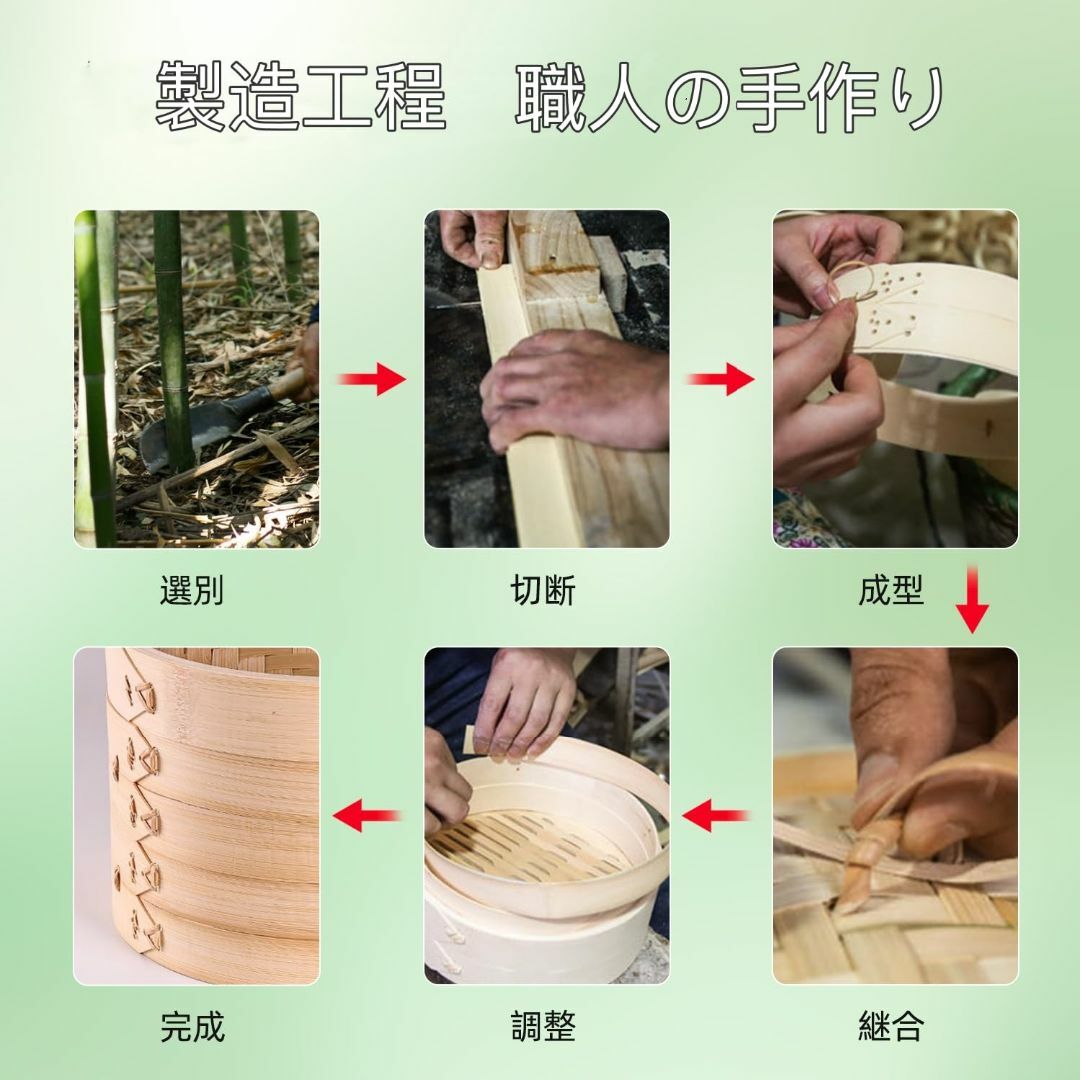 製造工程　職人の手作り

選別

切断

成型

継合

調整

完成