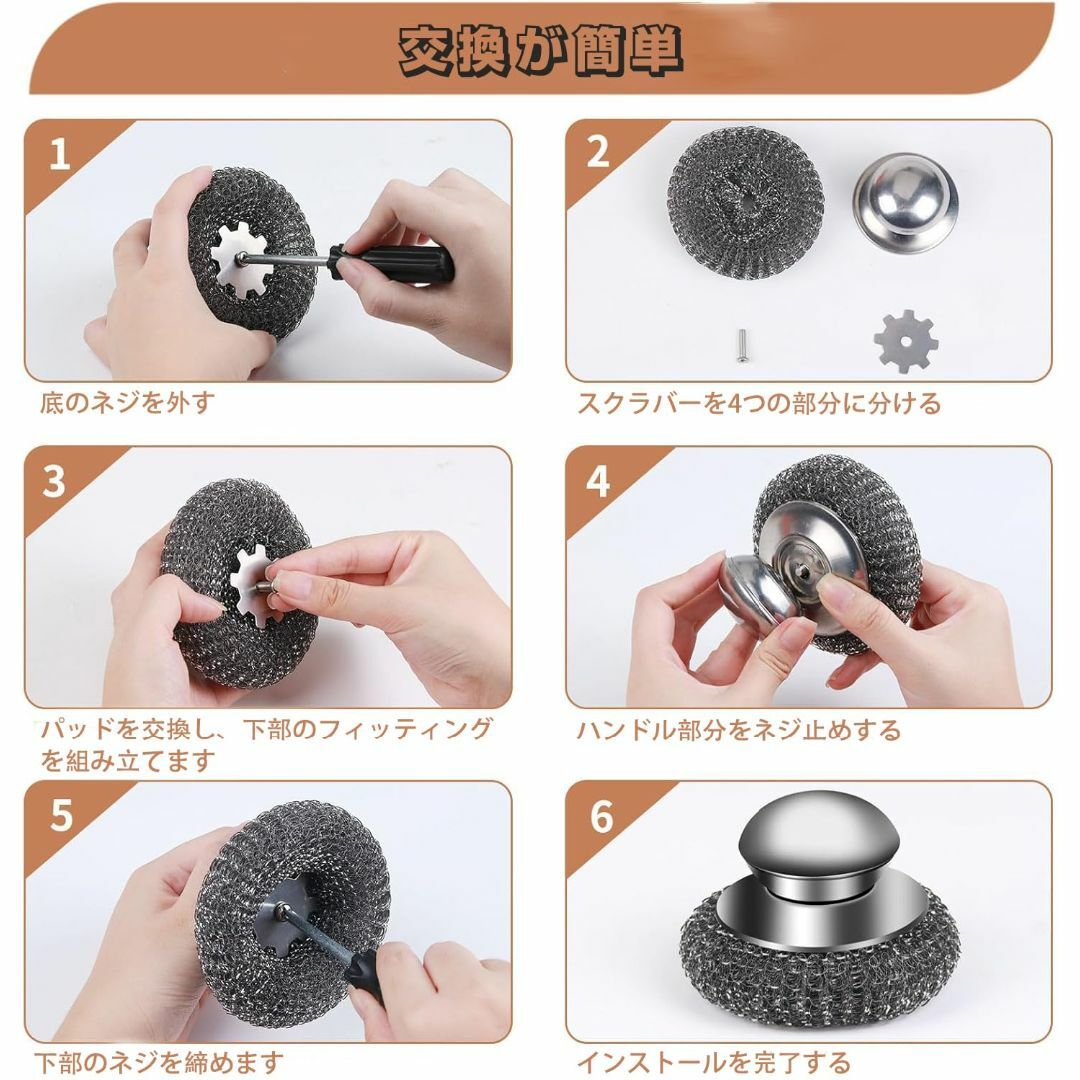 交換が簡単

1

底のネジを外す

2

スクラバーを4つの部分に分ける

3

パッドを交換し、下部のフィッティングを組み立てます

4

ハンドル部分をネジ止めする

5

下部のネジを締めます

6

インストールを完了する